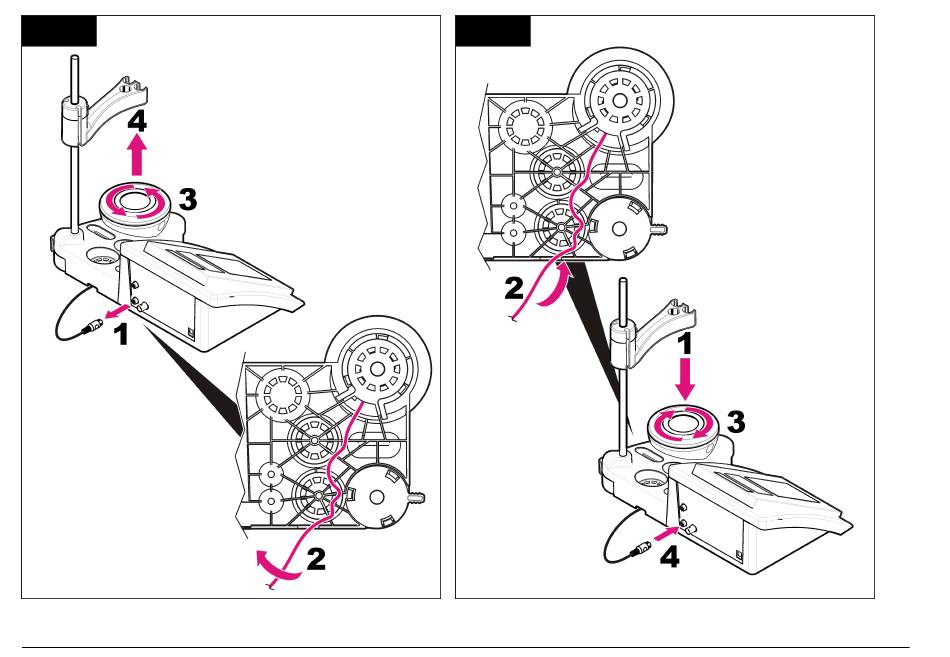 4
3
1
2

2
1
3
4