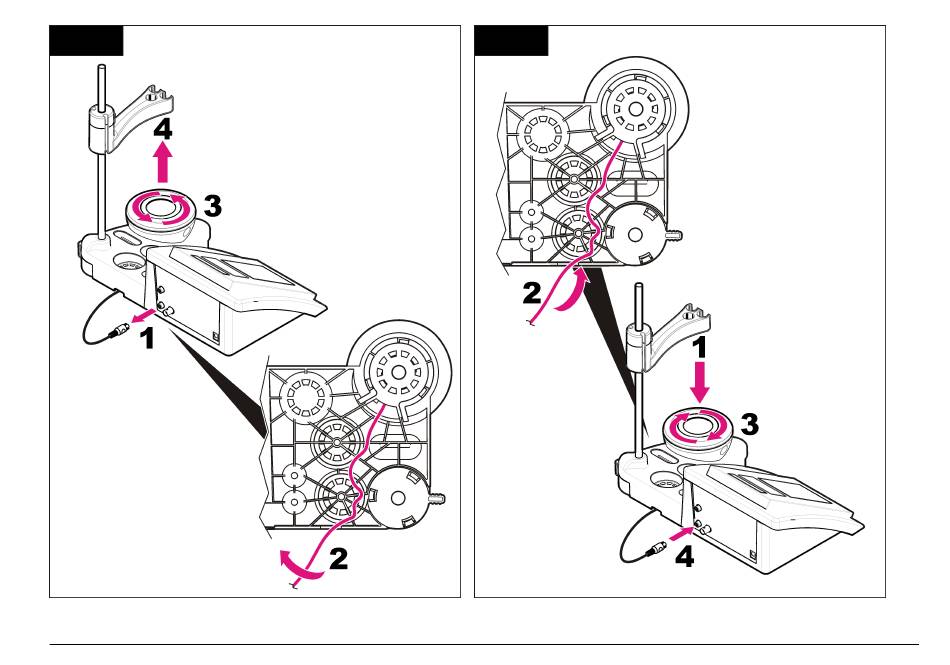 4
3
1
2

2
1
3
4