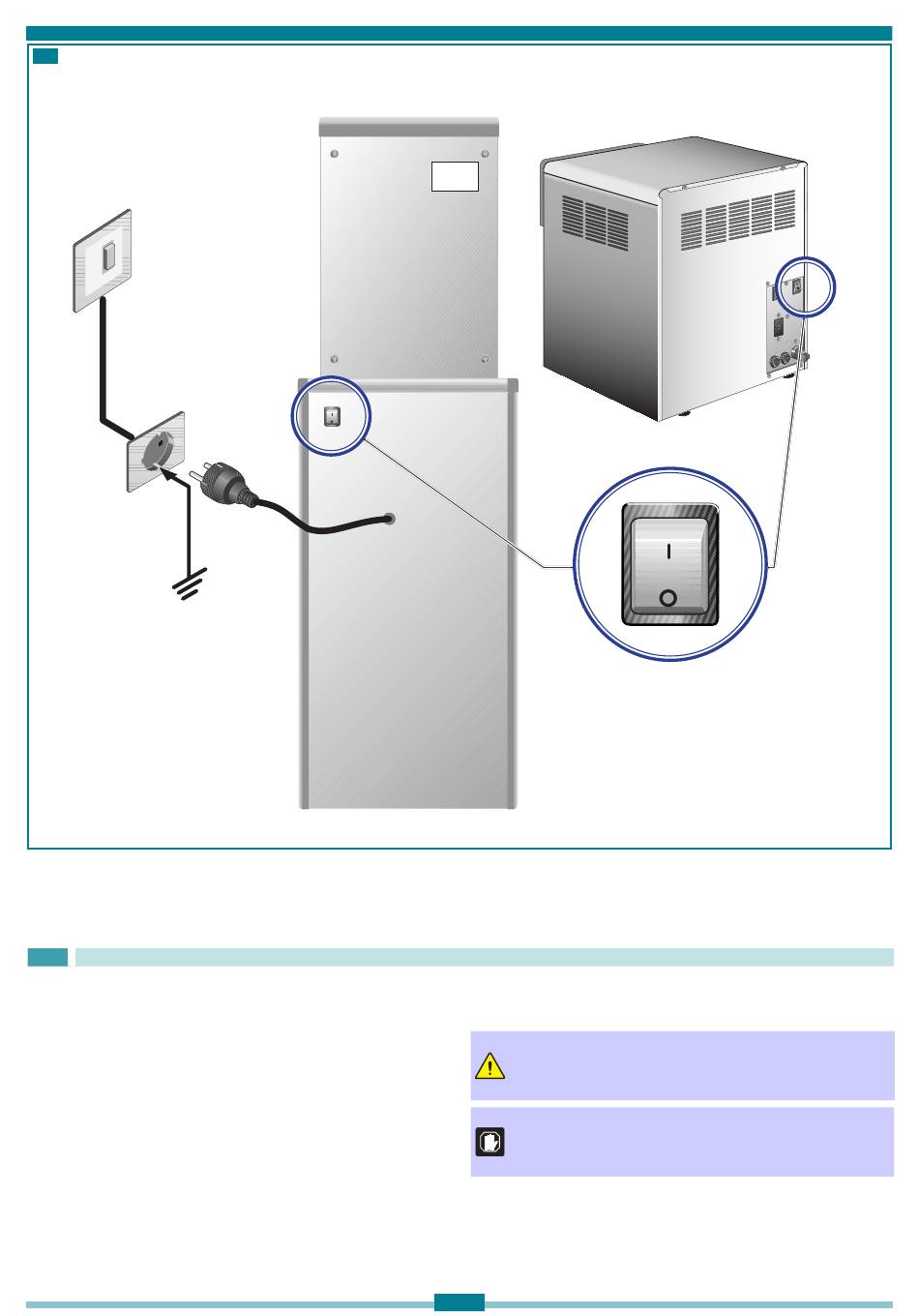 I

O