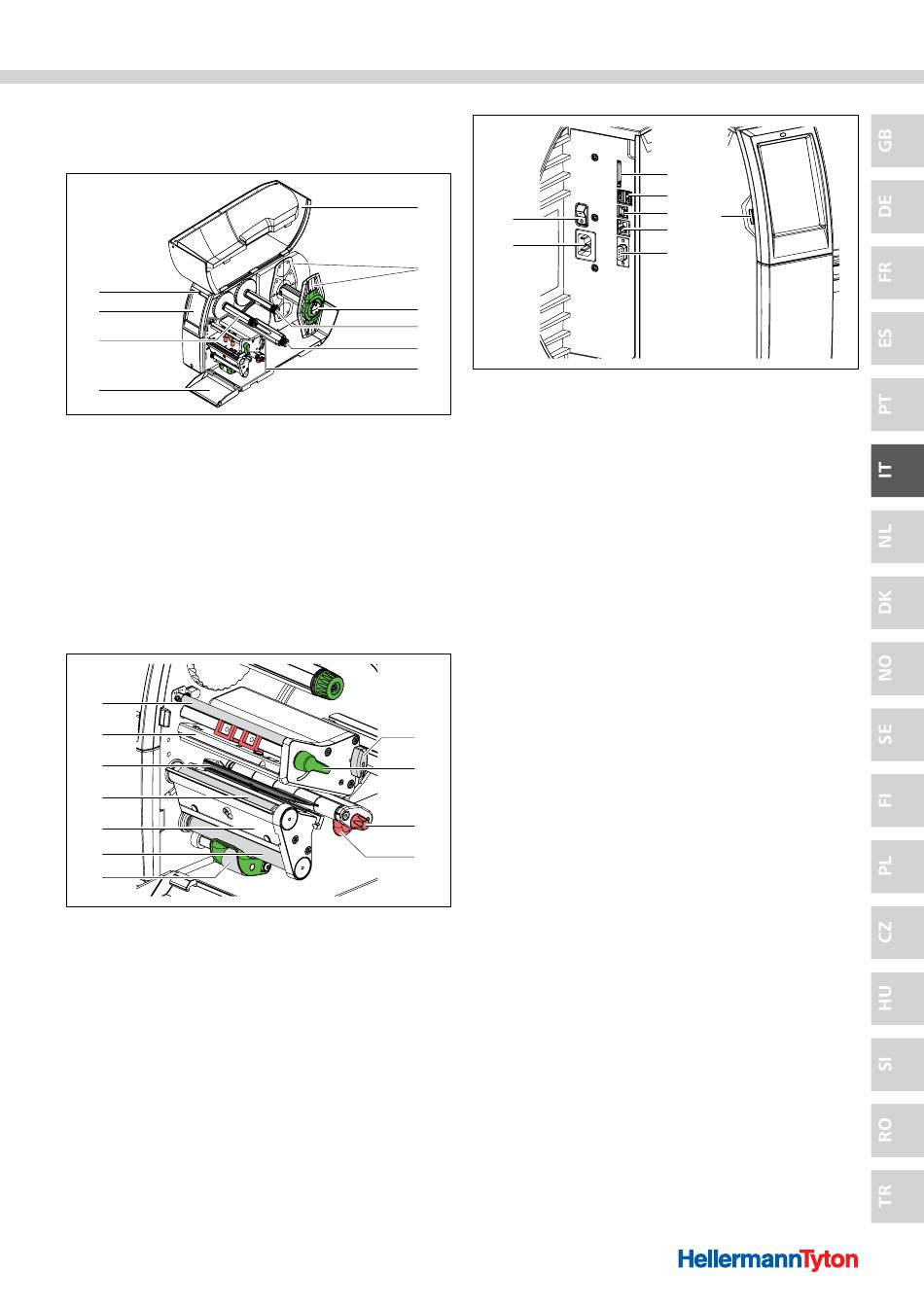 GB

DE

FR

ES

PT

IT

NL

DK

NO

SE

FI

PL

CZ

HU

SI

RO

TR

HellermannTyton