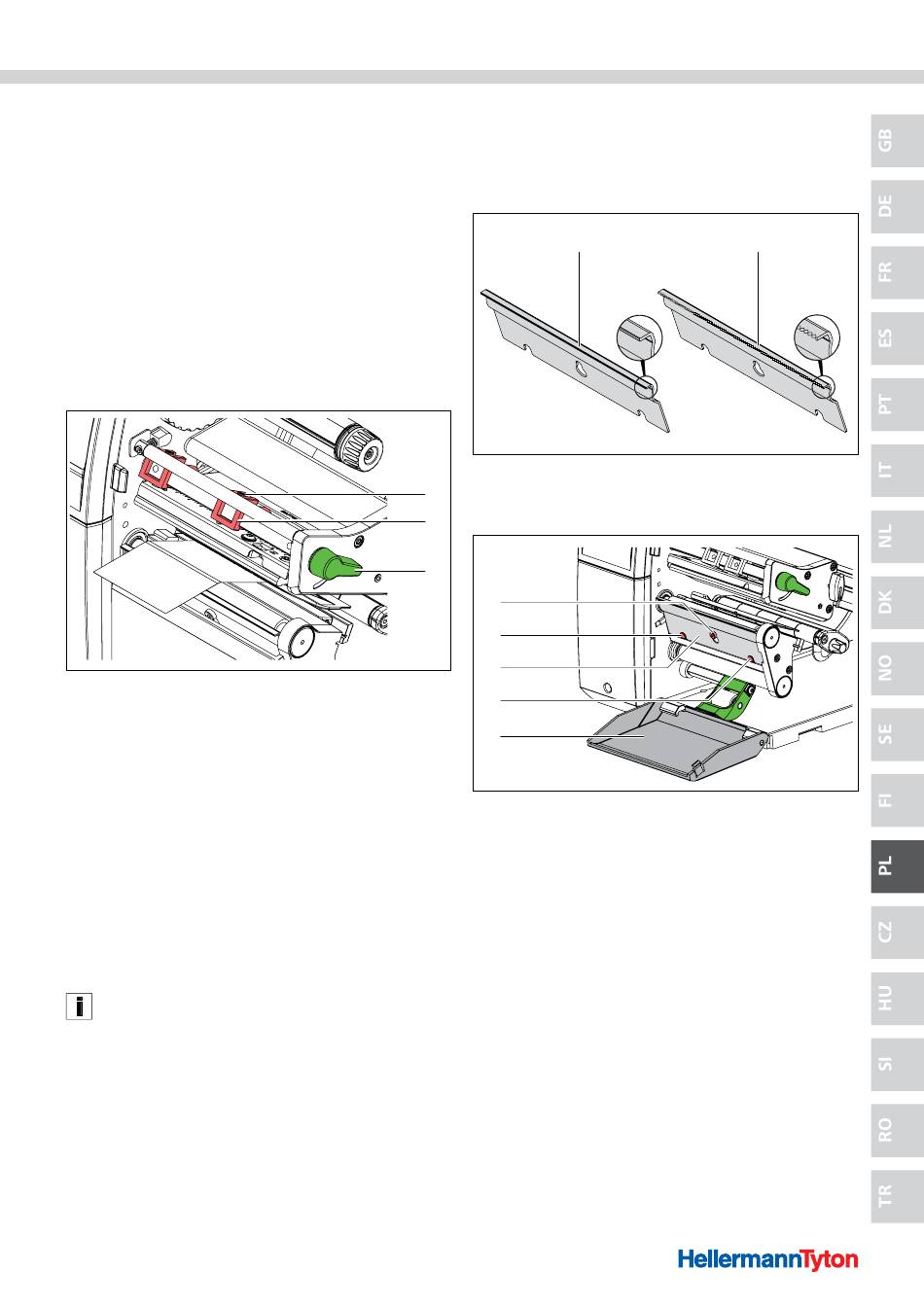 GB

DE

FR

ES

PT

IT

NL

DK

NO

SE

FI

PL

CZ

HU

SI

RO

TR

HellermannTyton