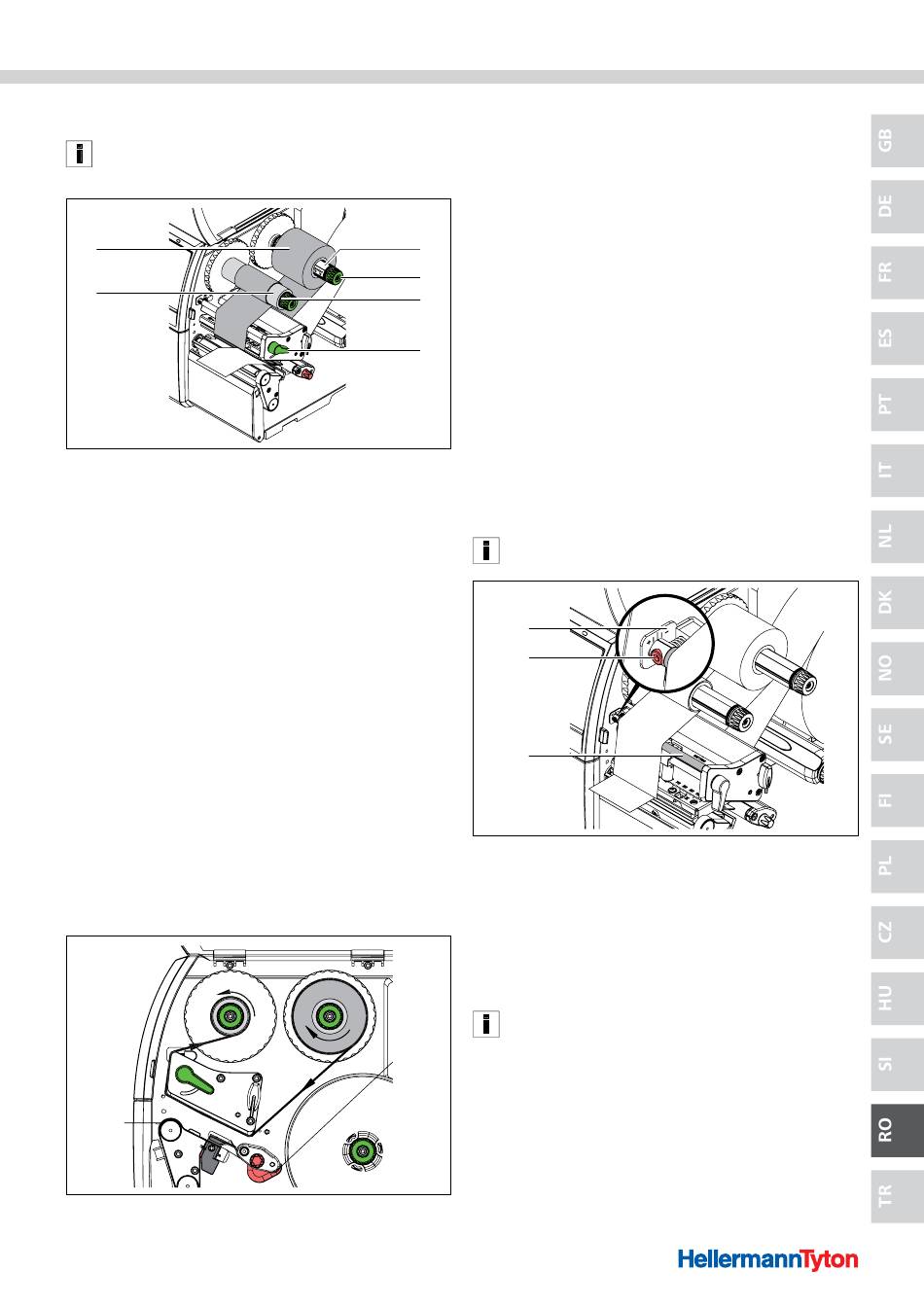 GB

DE

FR

ES

PT

IT

NL

DK

NO

SE

FI

PL

CZ

HU

SI

RO

TR

HellermannTyton