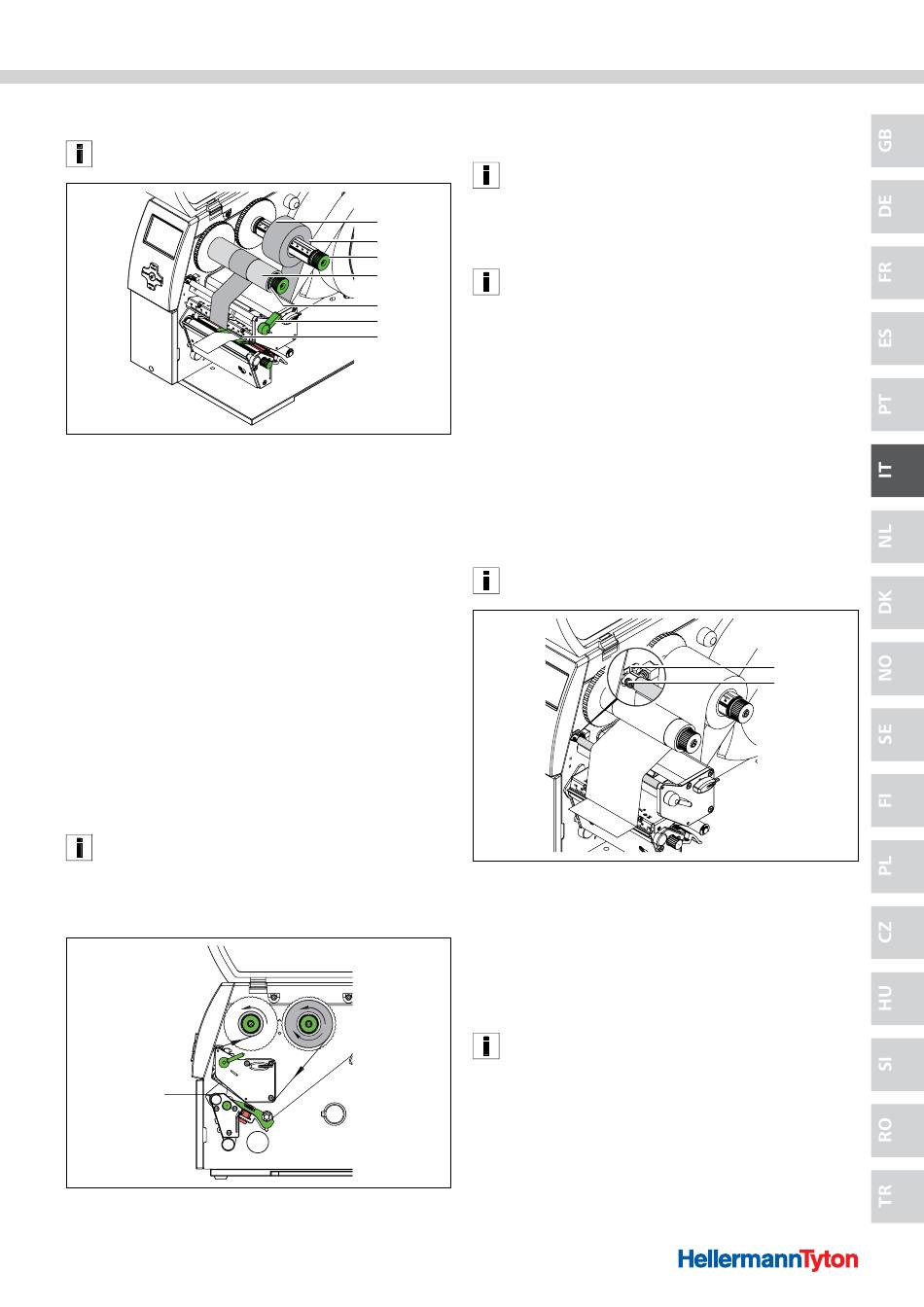 GB

DE

FR

ES

PT

IT

NL

DK

NO

SE

FI

PL

CZ

HU

SI

RO

TR

HellermannTyton