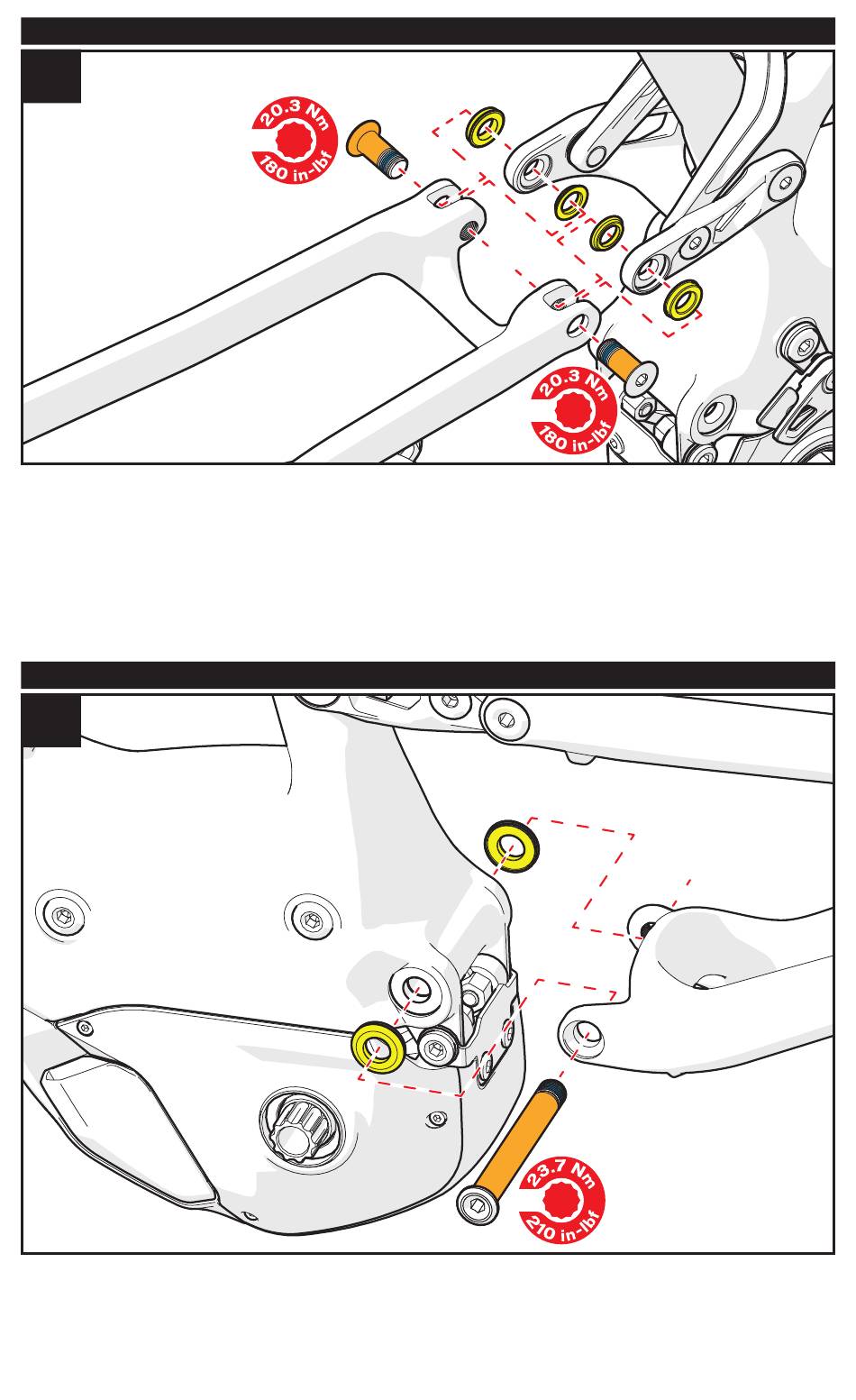 20.3 Nm
180 in-lbf

20.3 Nm
180 in-lbf

23.7 Nm
210 in-lbf