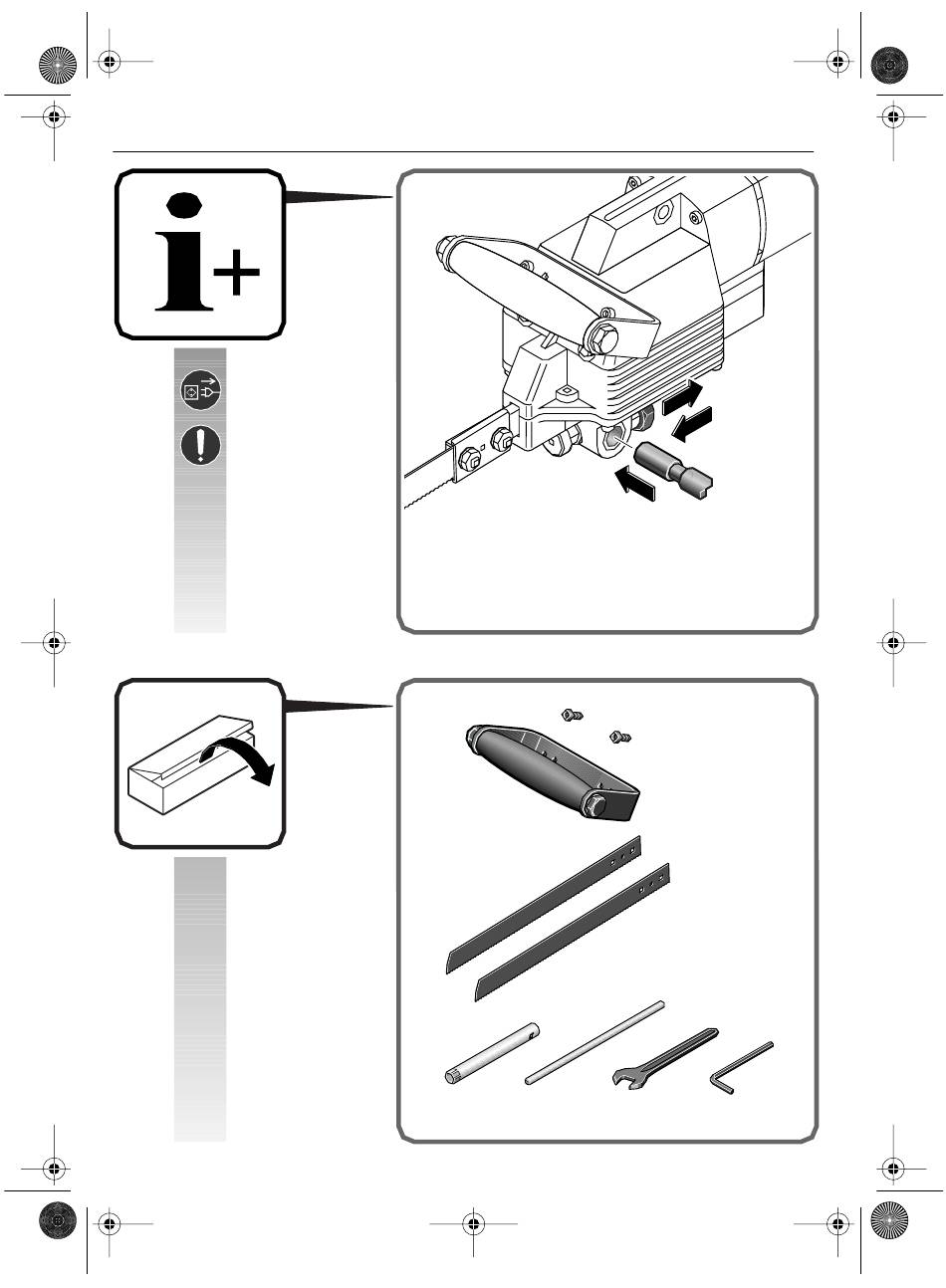 i+