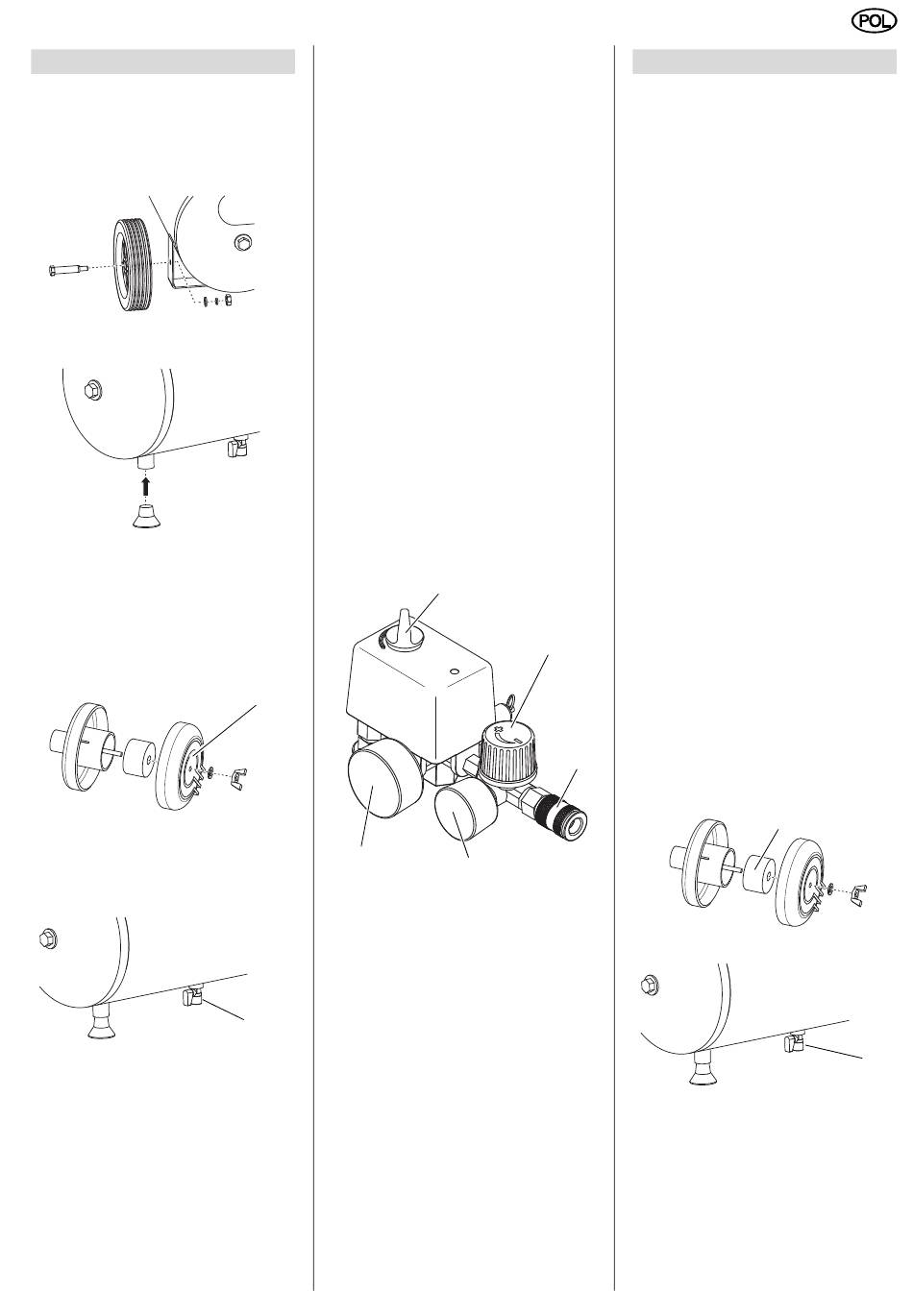 POL