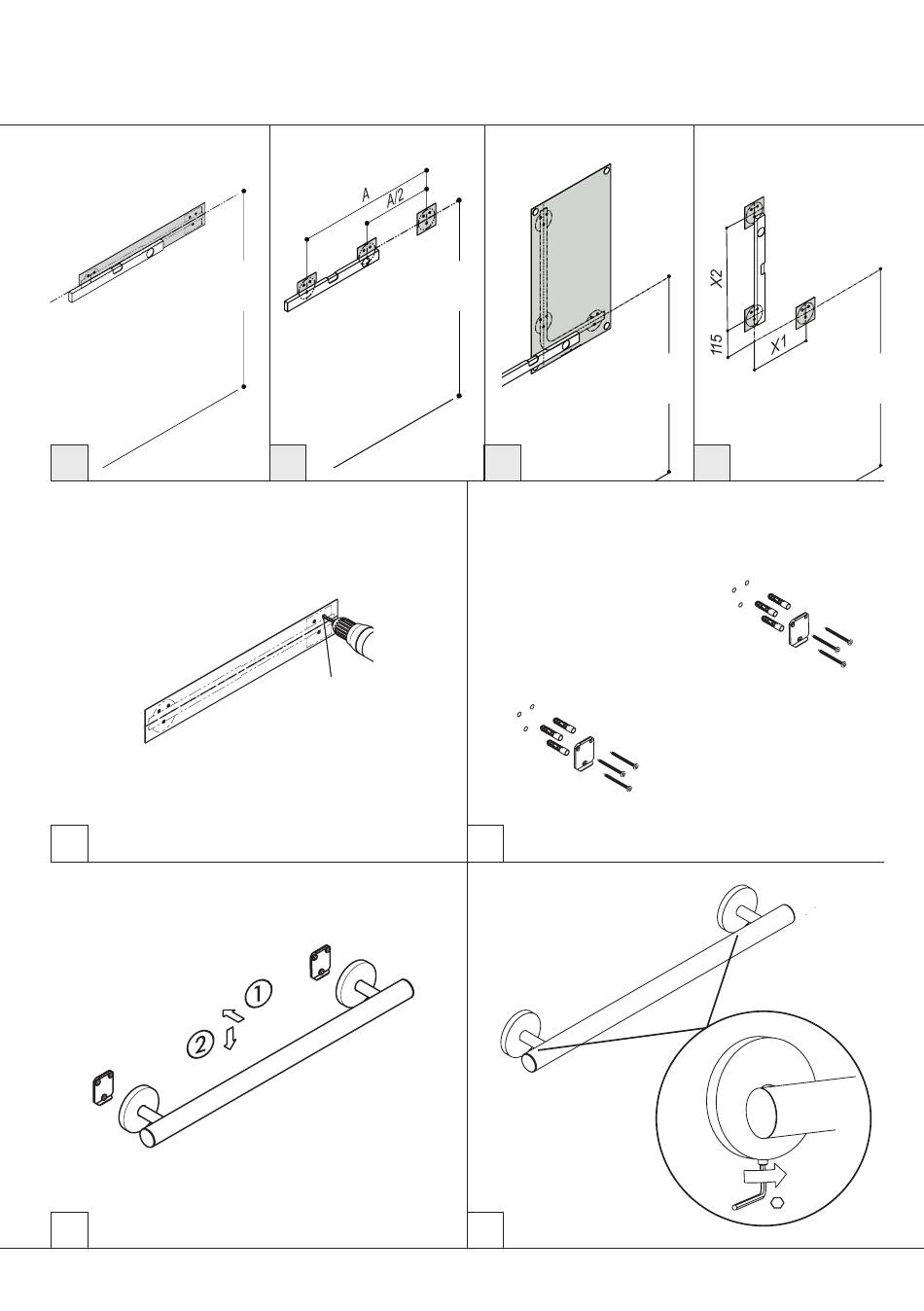 A
A/2
X2
115
X1
1
2