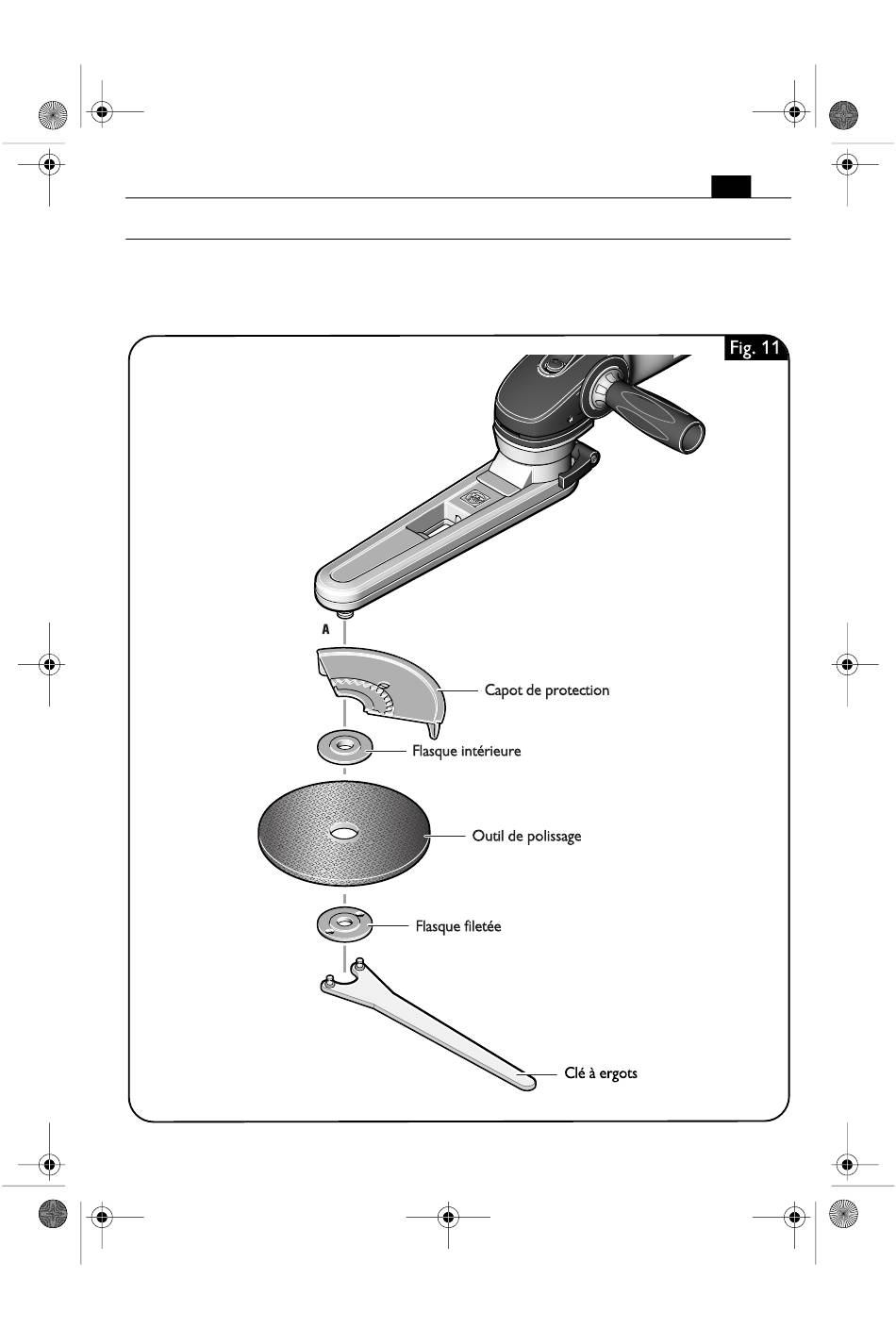 Fig. 11

A

Capot de protection

Flasque intérieure

Outil de polissage

Flasque filetée

Clé à ergots