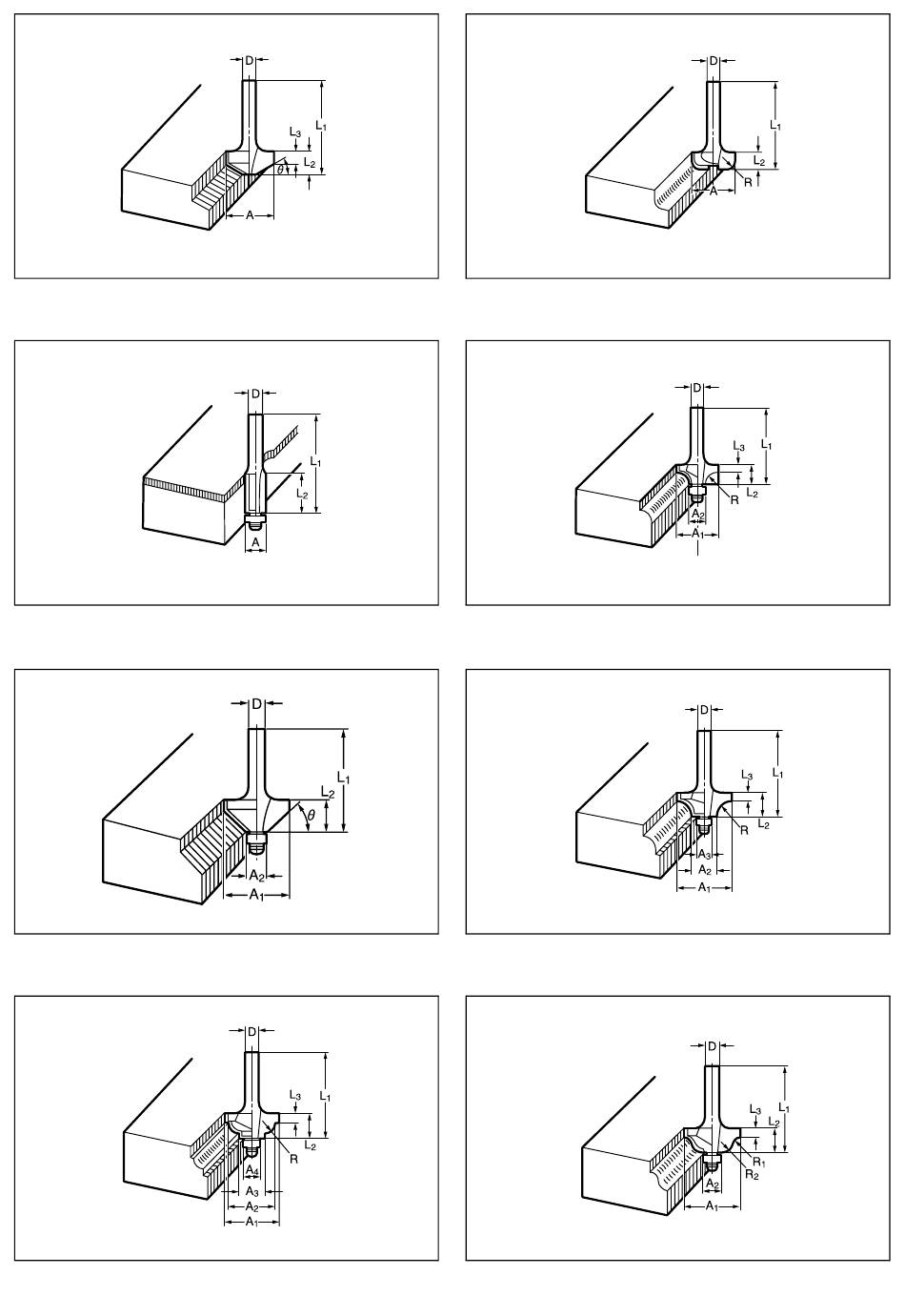 D
$L_1$
$L_3$
$L_2$
$\theta$
A

D
$L_1$
$L_2$
R
A

D
$L_1$
$L_2$
A

D
$L_1$
$L_3$
$L_2$
R
$A_2$
$A_1$

D
$L_1$
$L_2$
$\theta$
$A_2$
$A_1$

D
$L_1$
$L_3$
$L_2$
R
$A_3$
$A_2$
$A_1$

D
$L_1$
$L_3$
$L_2$
R
$A_4$
$A_3$
$A_2$
$A_1$

D
$L_1$
$L_3$
$L_2$
$R_1$
$R_2$
$A_2$
$A_1$