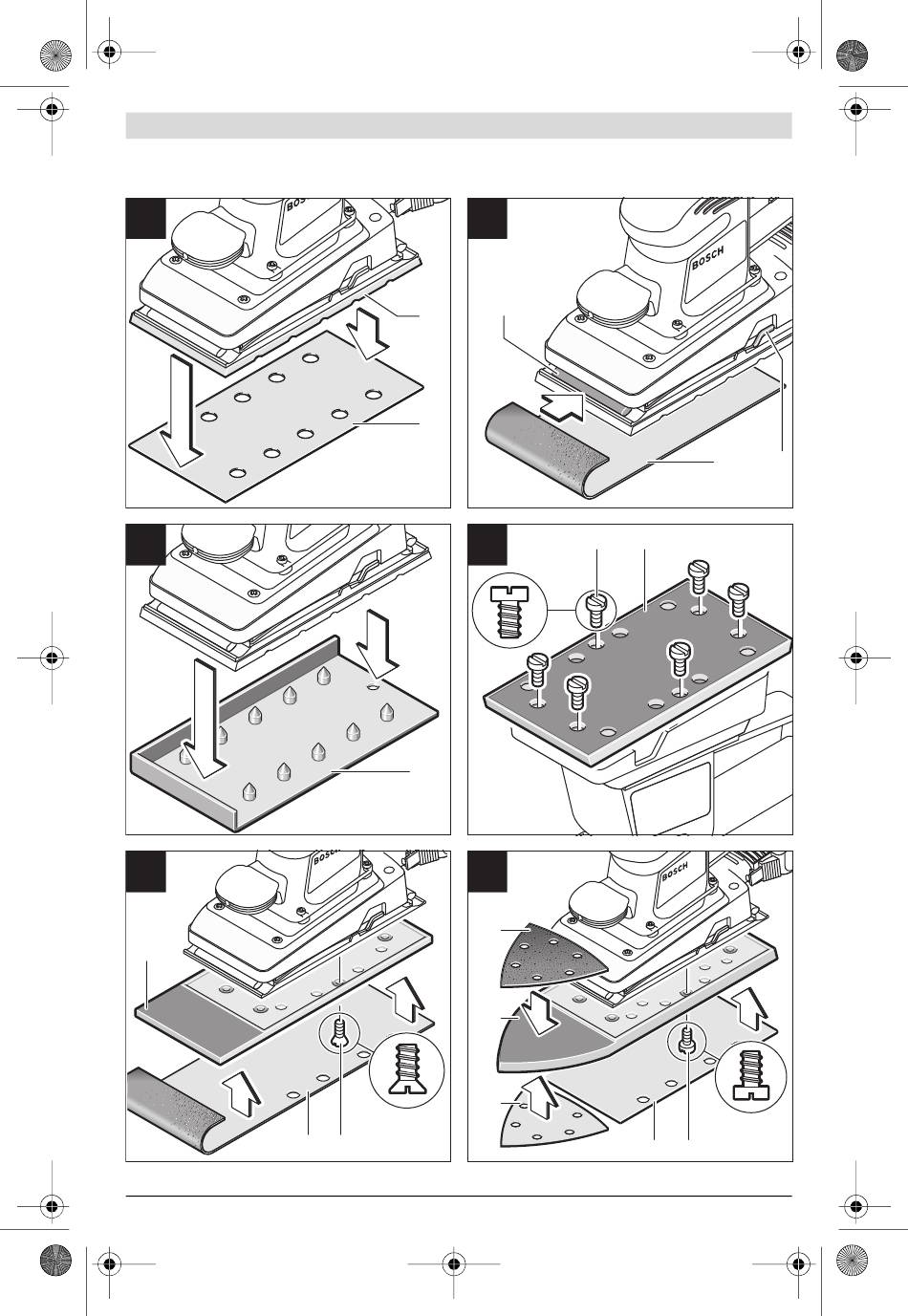 BOSCH

BOSCH

BOSCH

BOSCH