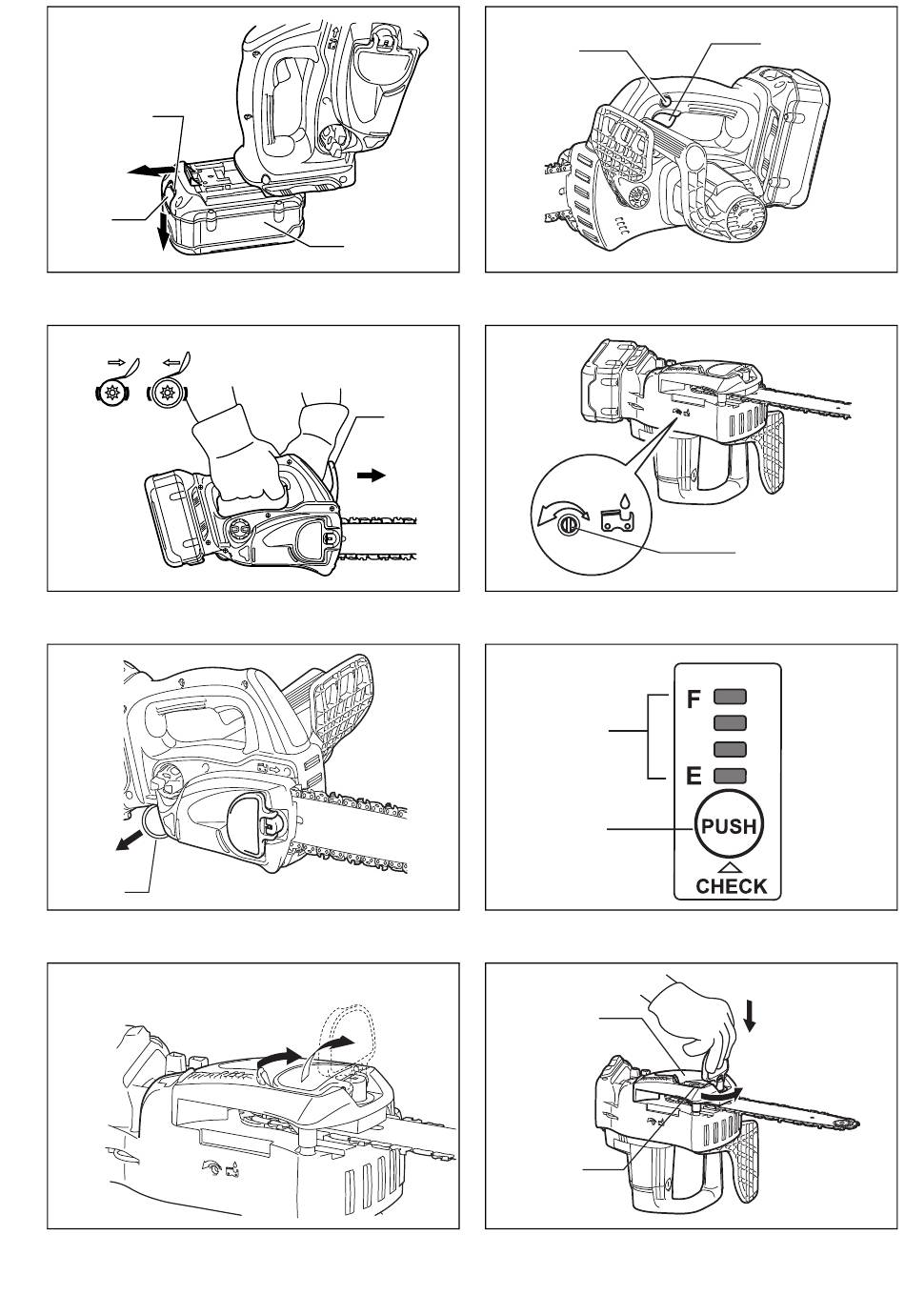 F

E

PUSH

CHECK