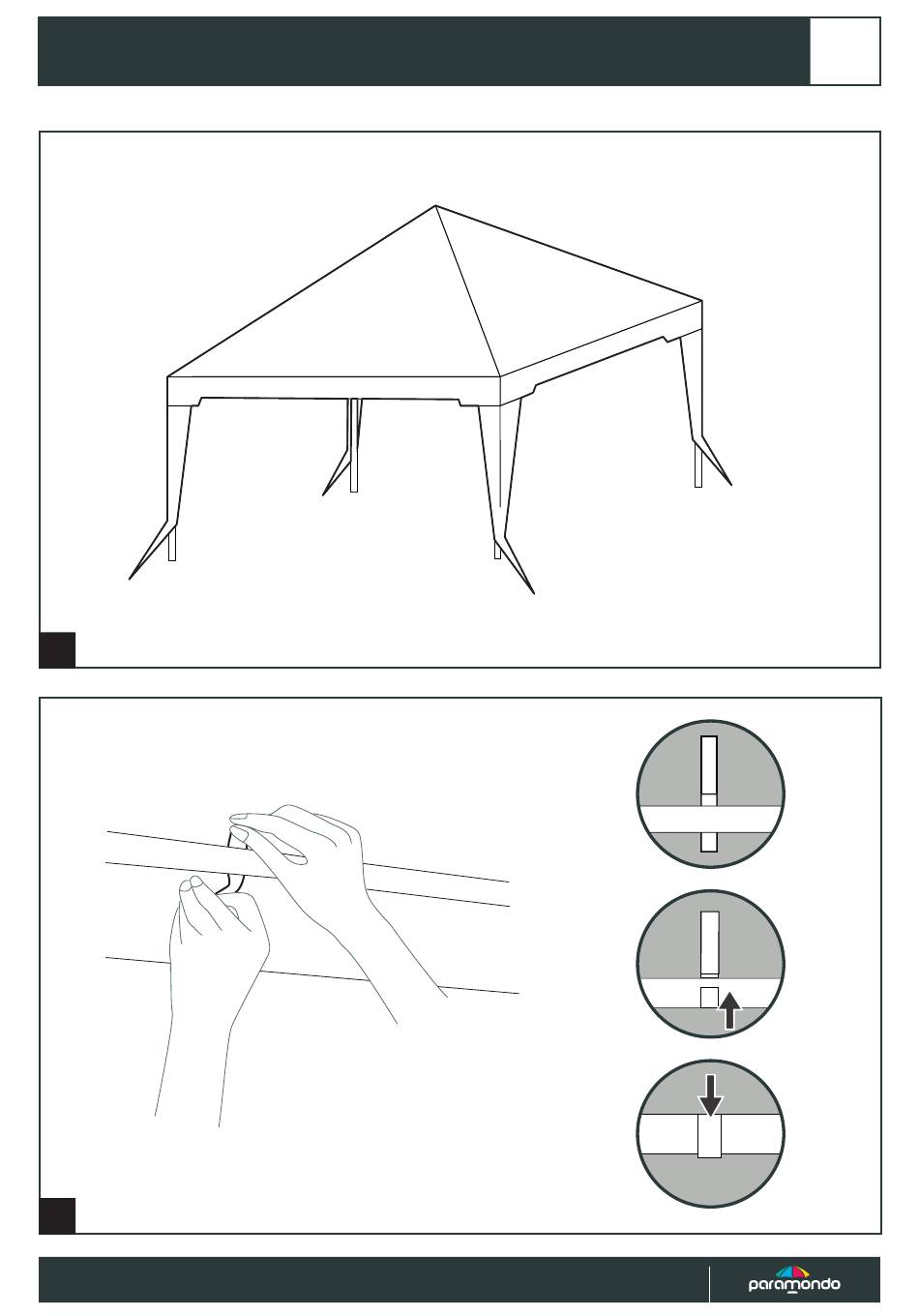 paramondo