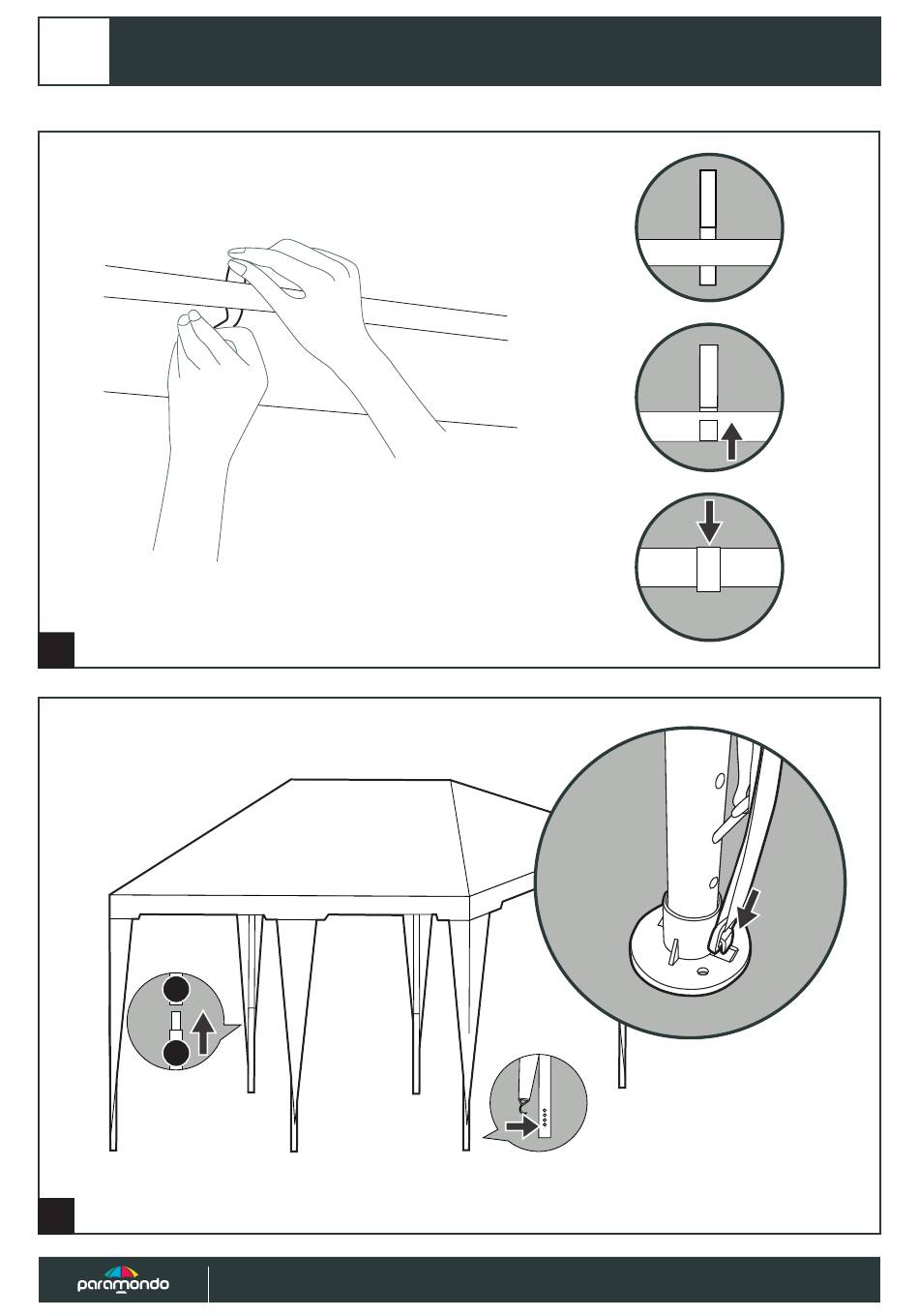 paramondo