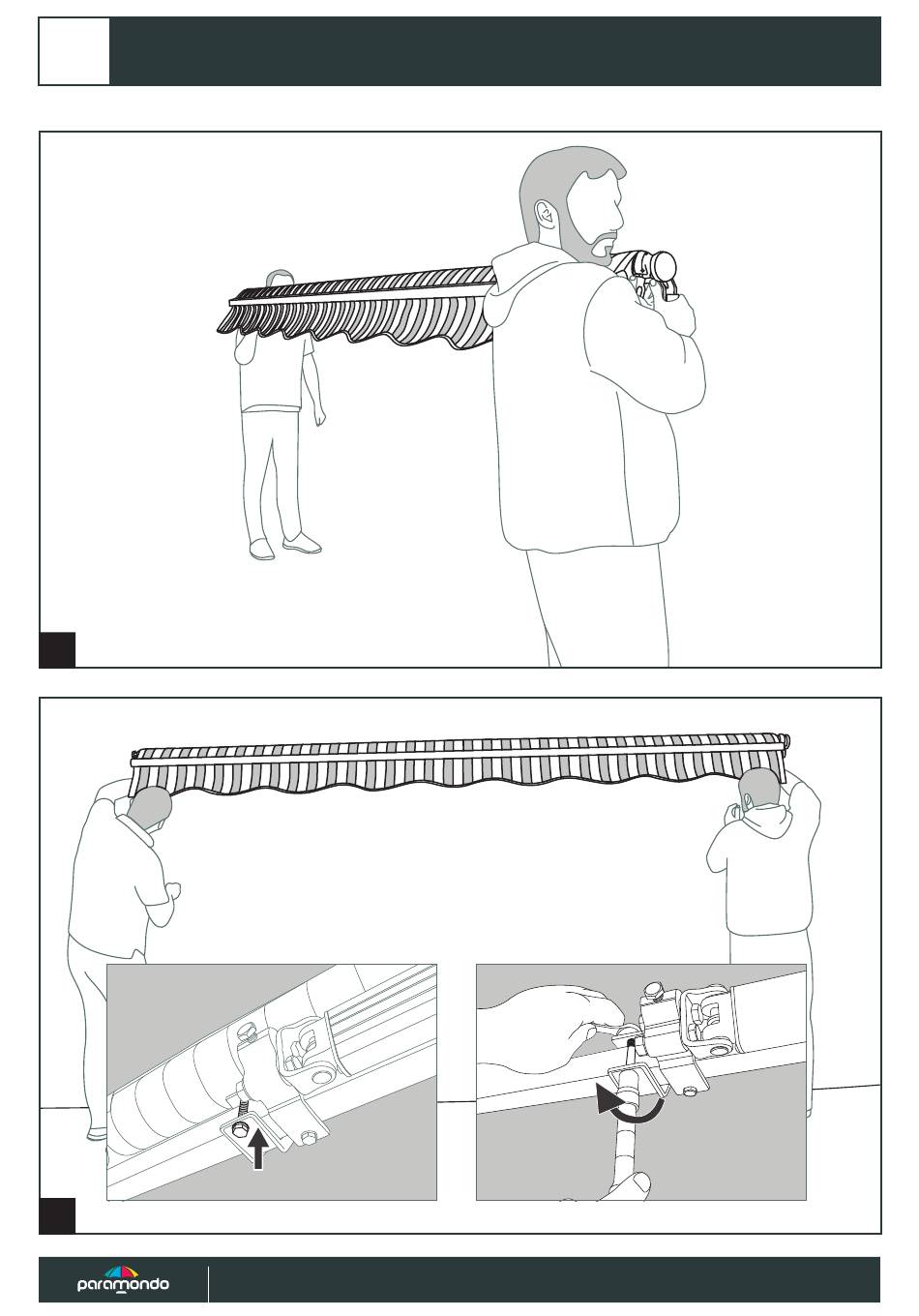 paramondo