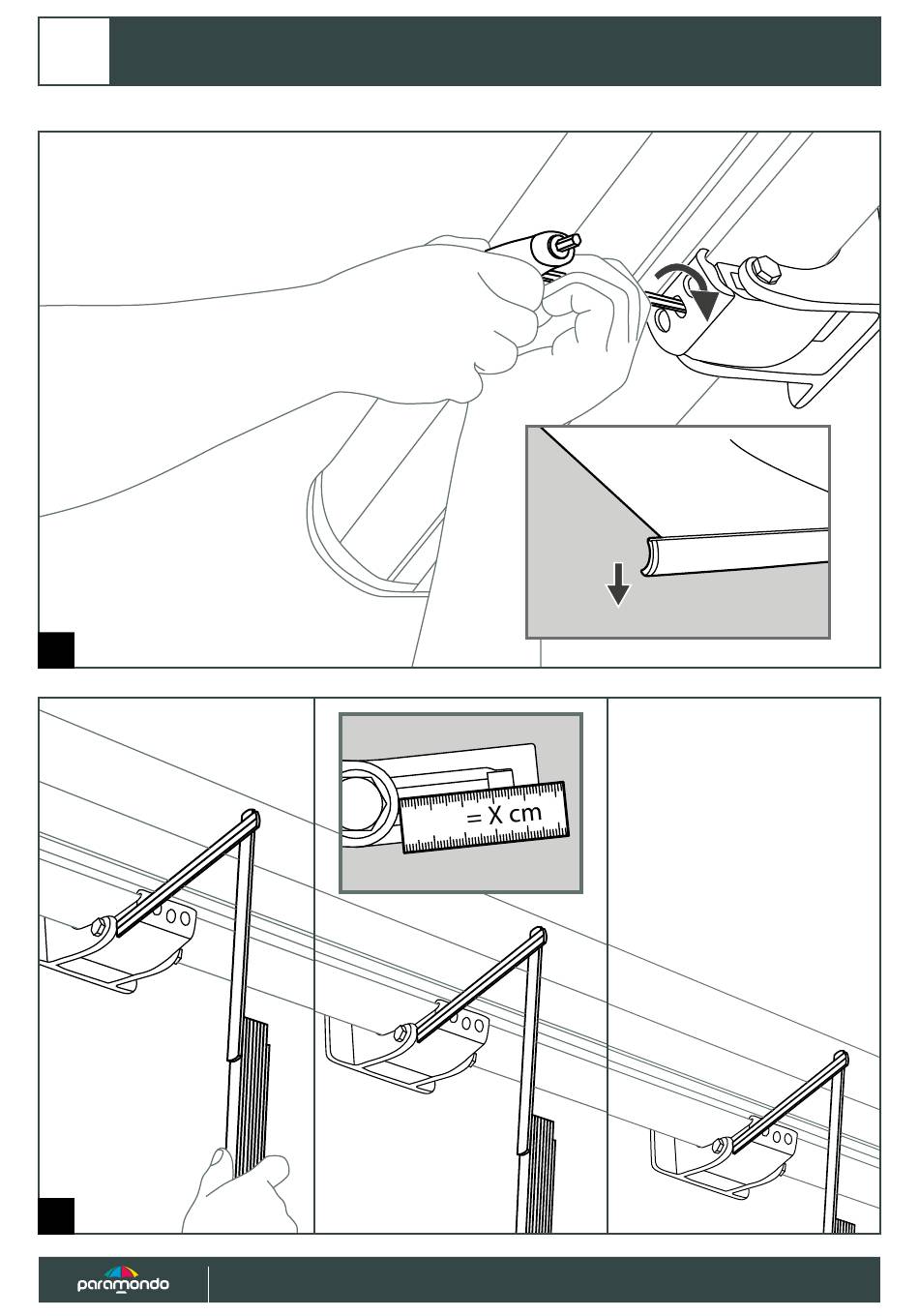 = X cm

paramondo