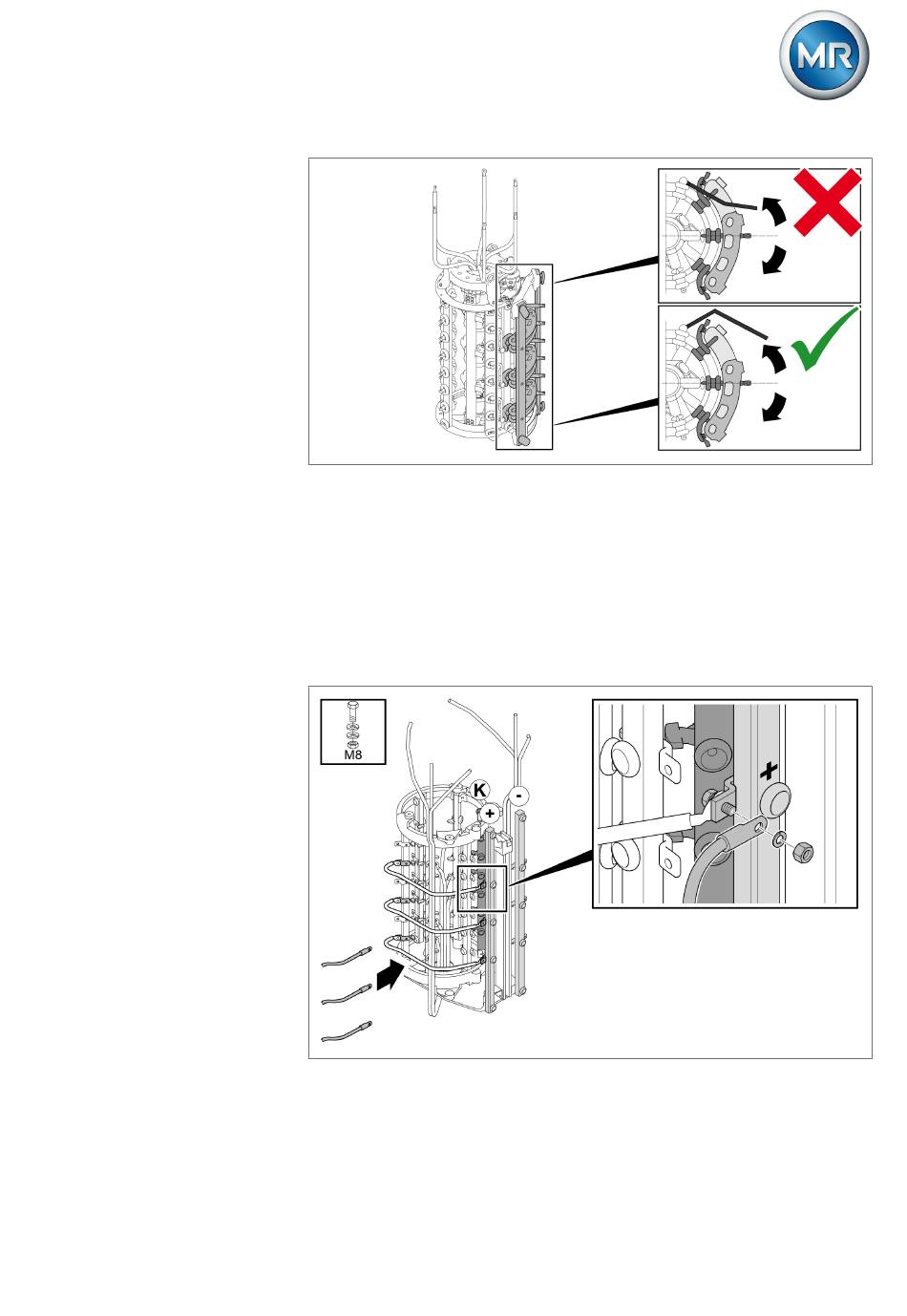 MR

M8

K

+

-

+