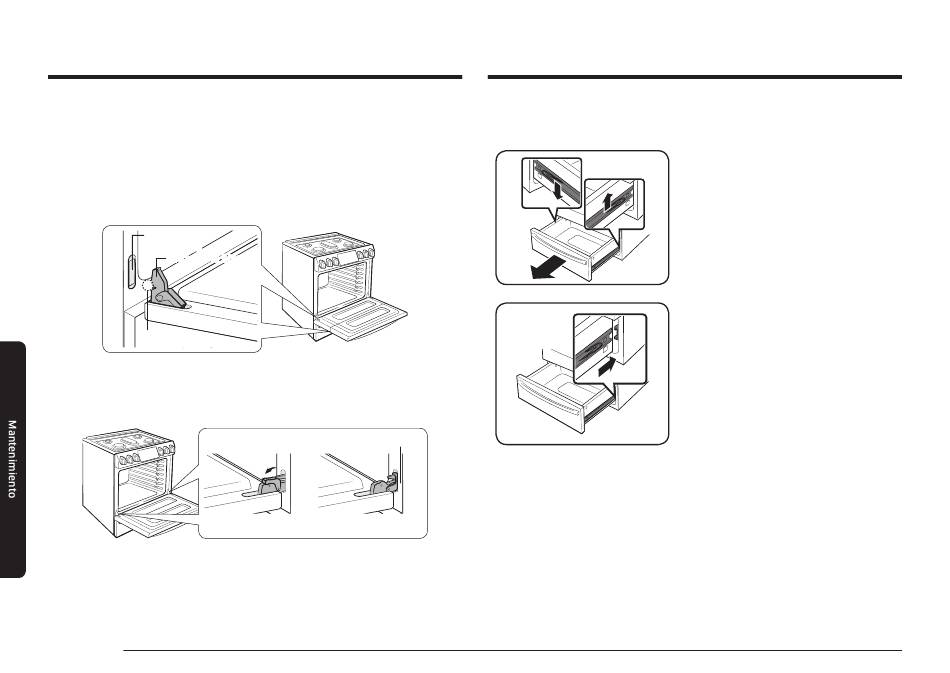 Mantenimiento