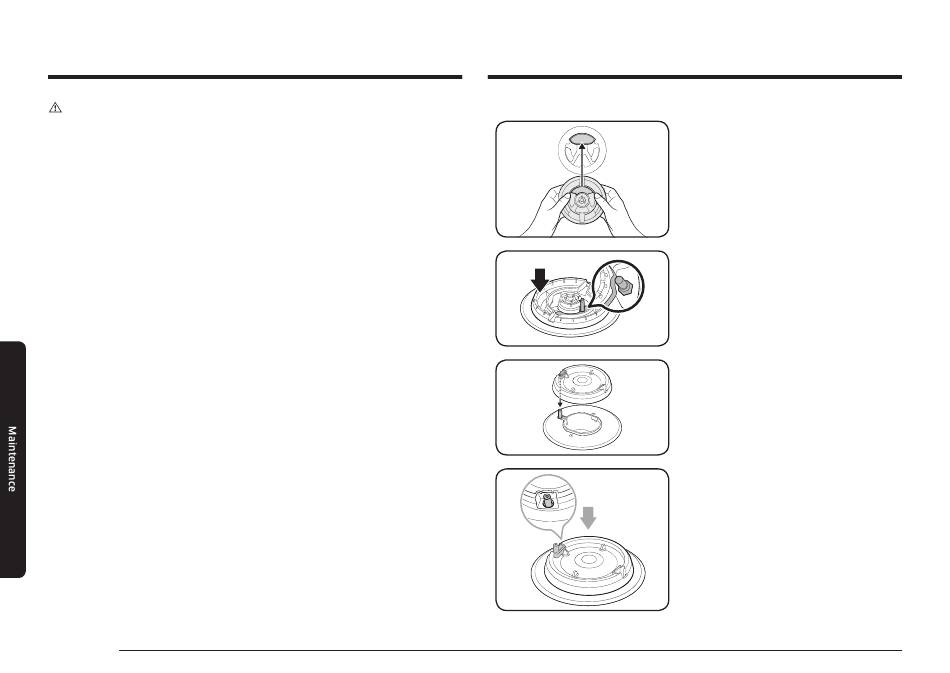 Maintenance