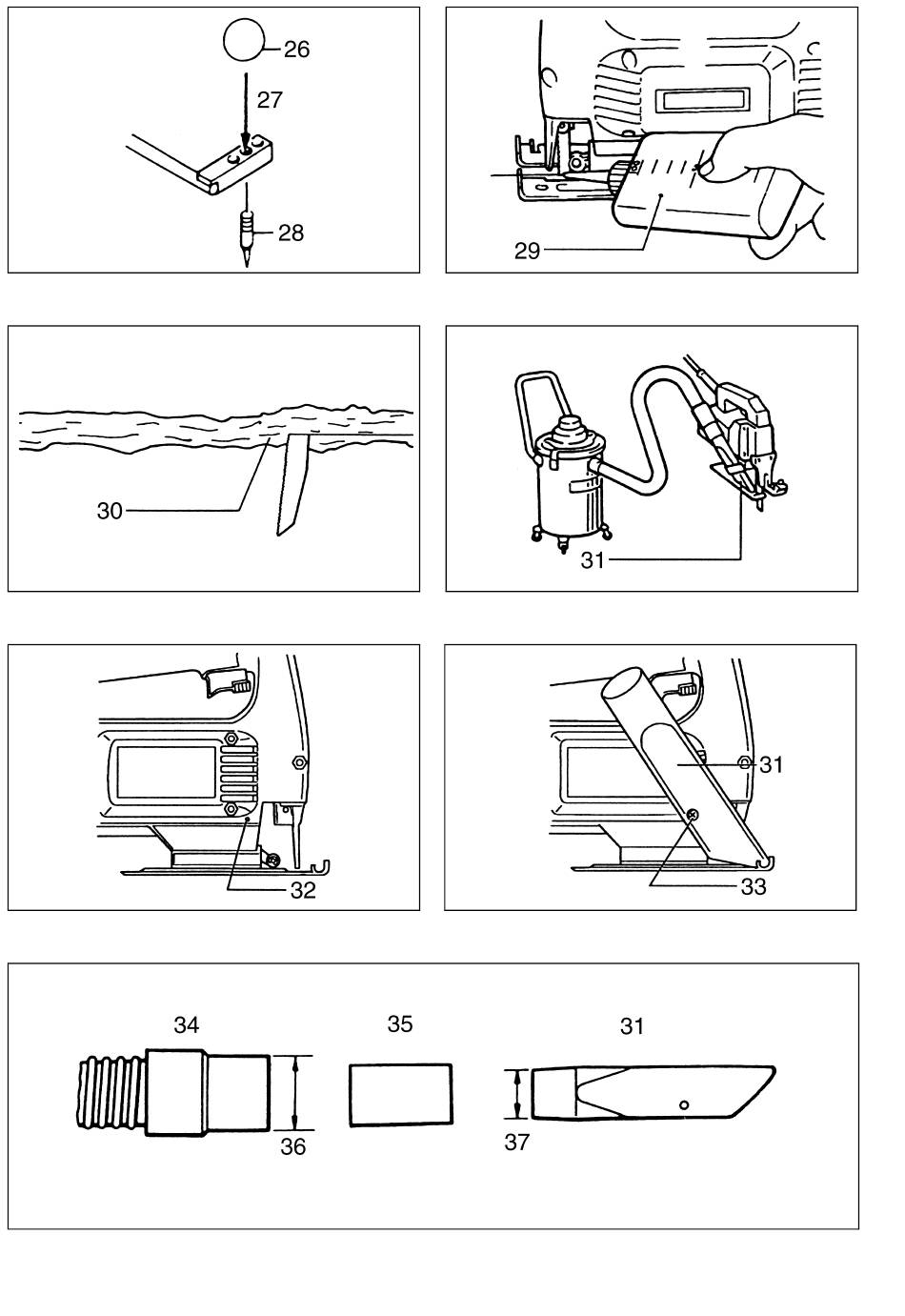 26
27
28

29

30

31

32

31
33

34
35
31
36
37