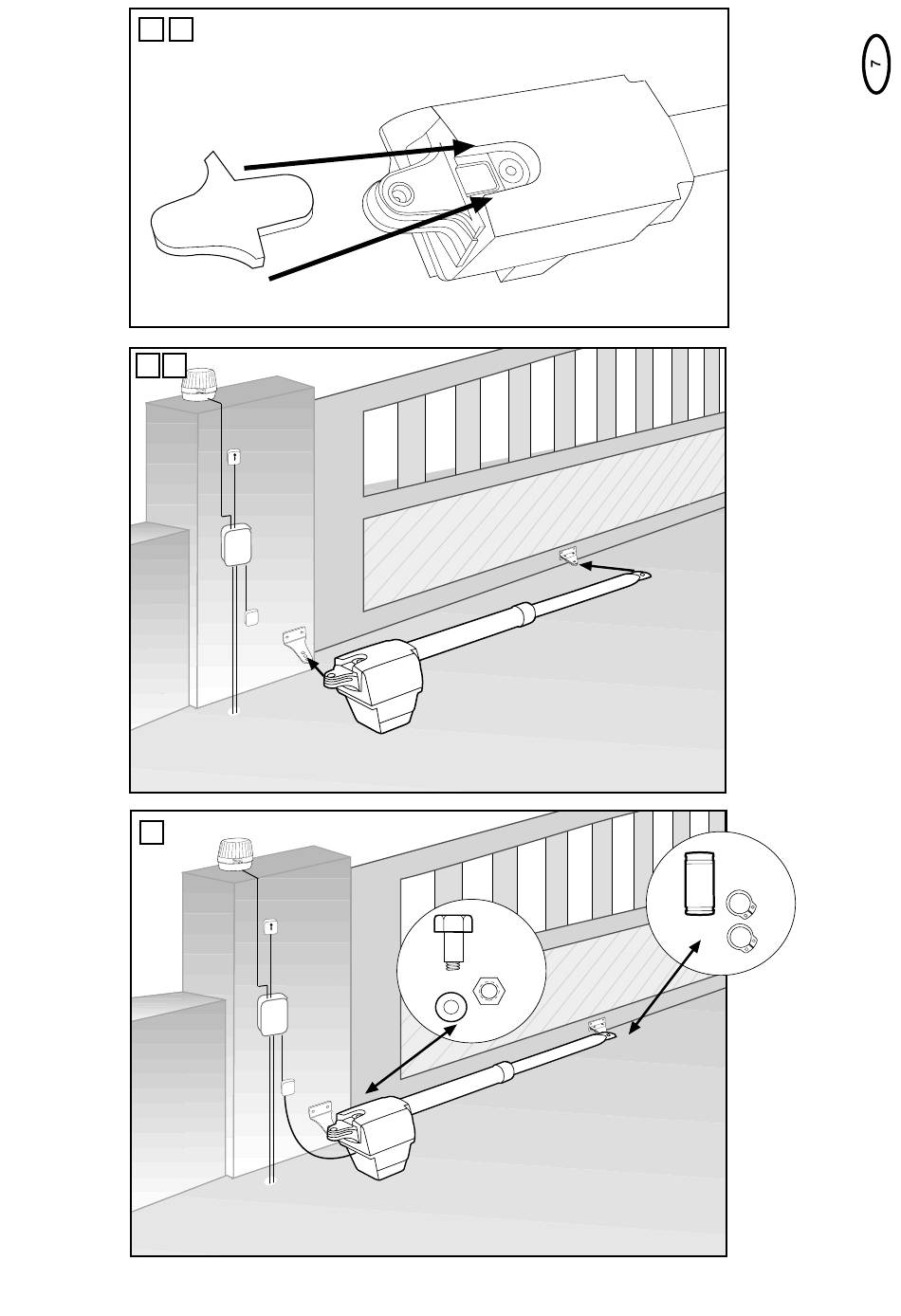 7