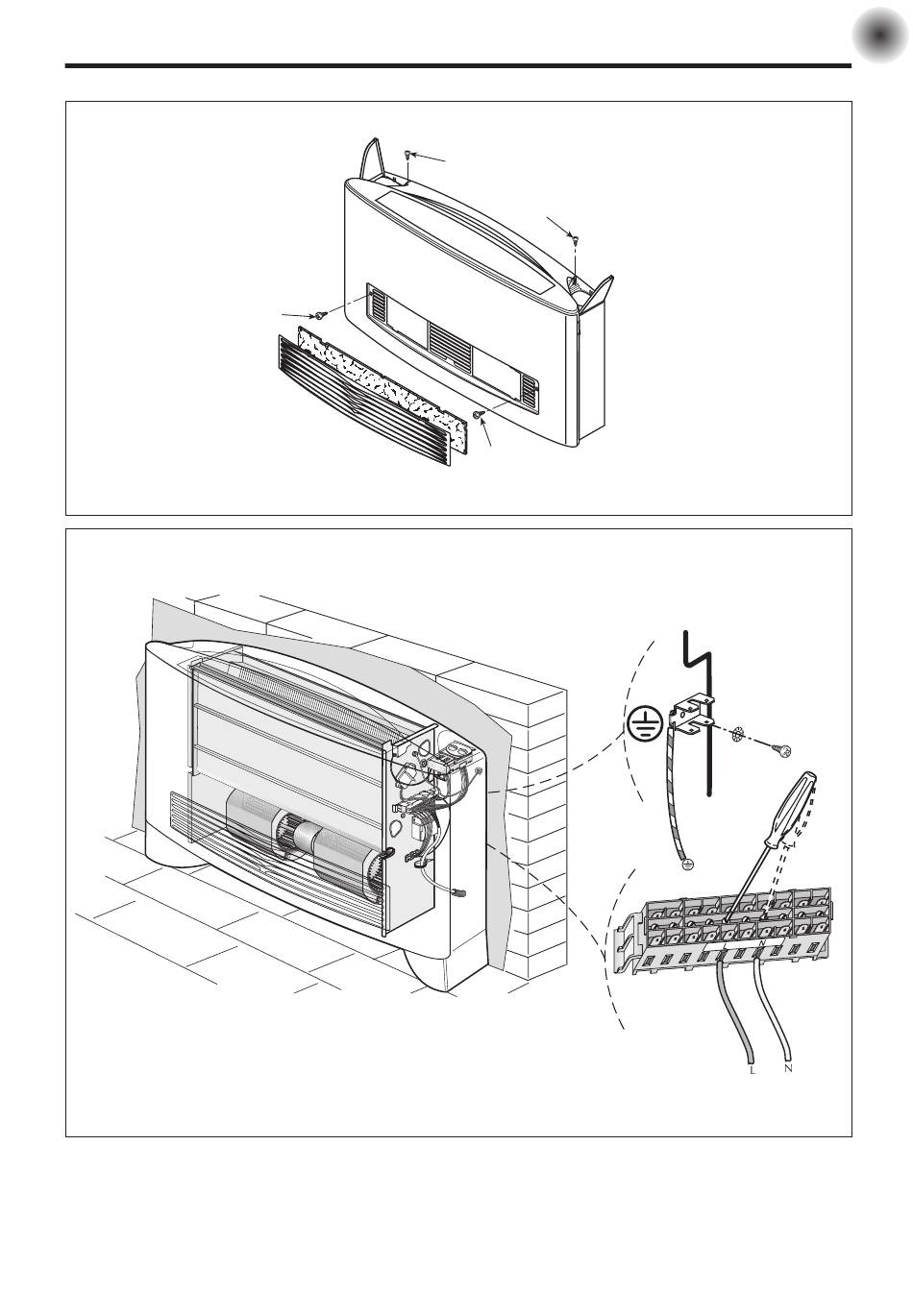 L N