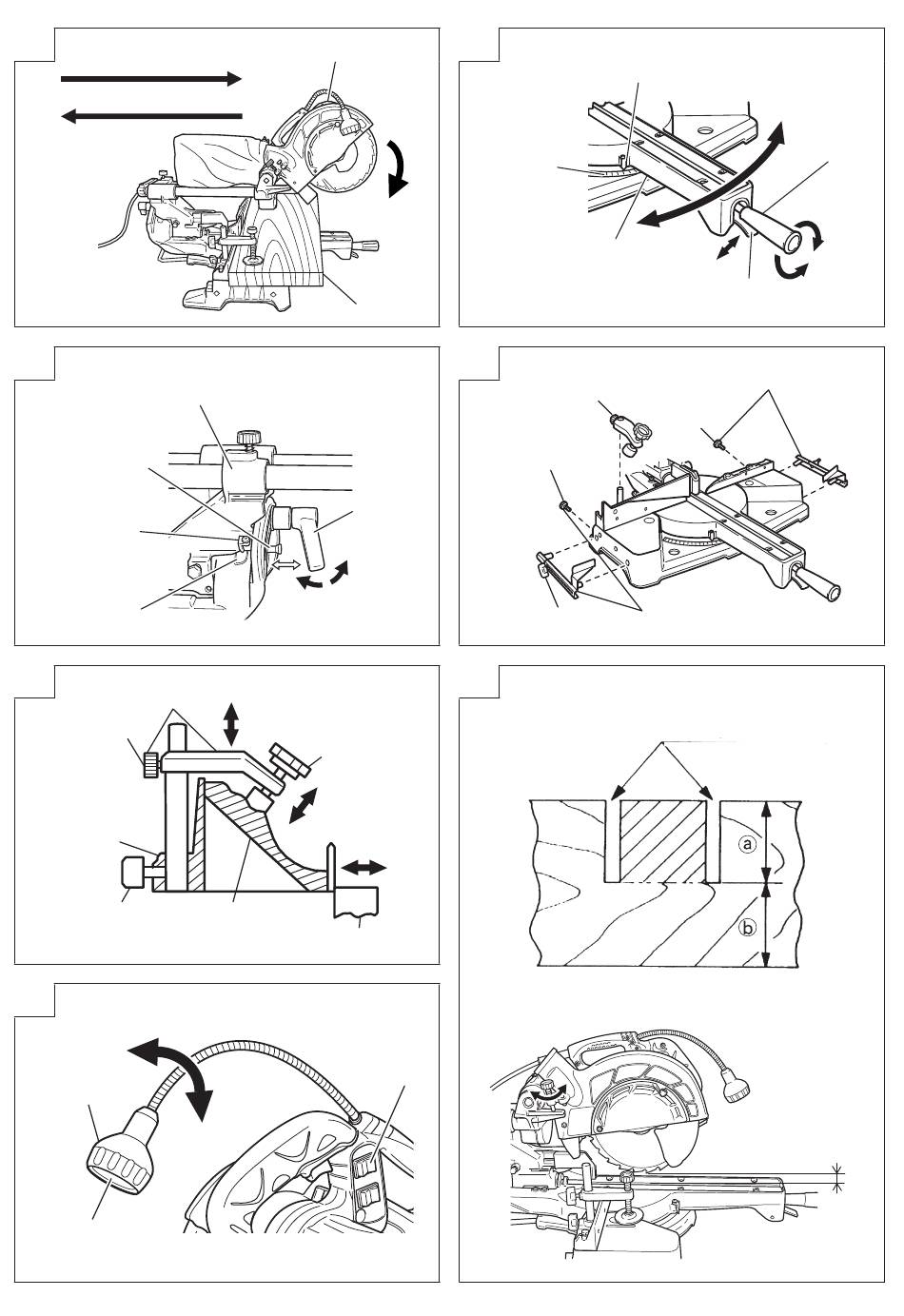 ⓐ

ⓑ