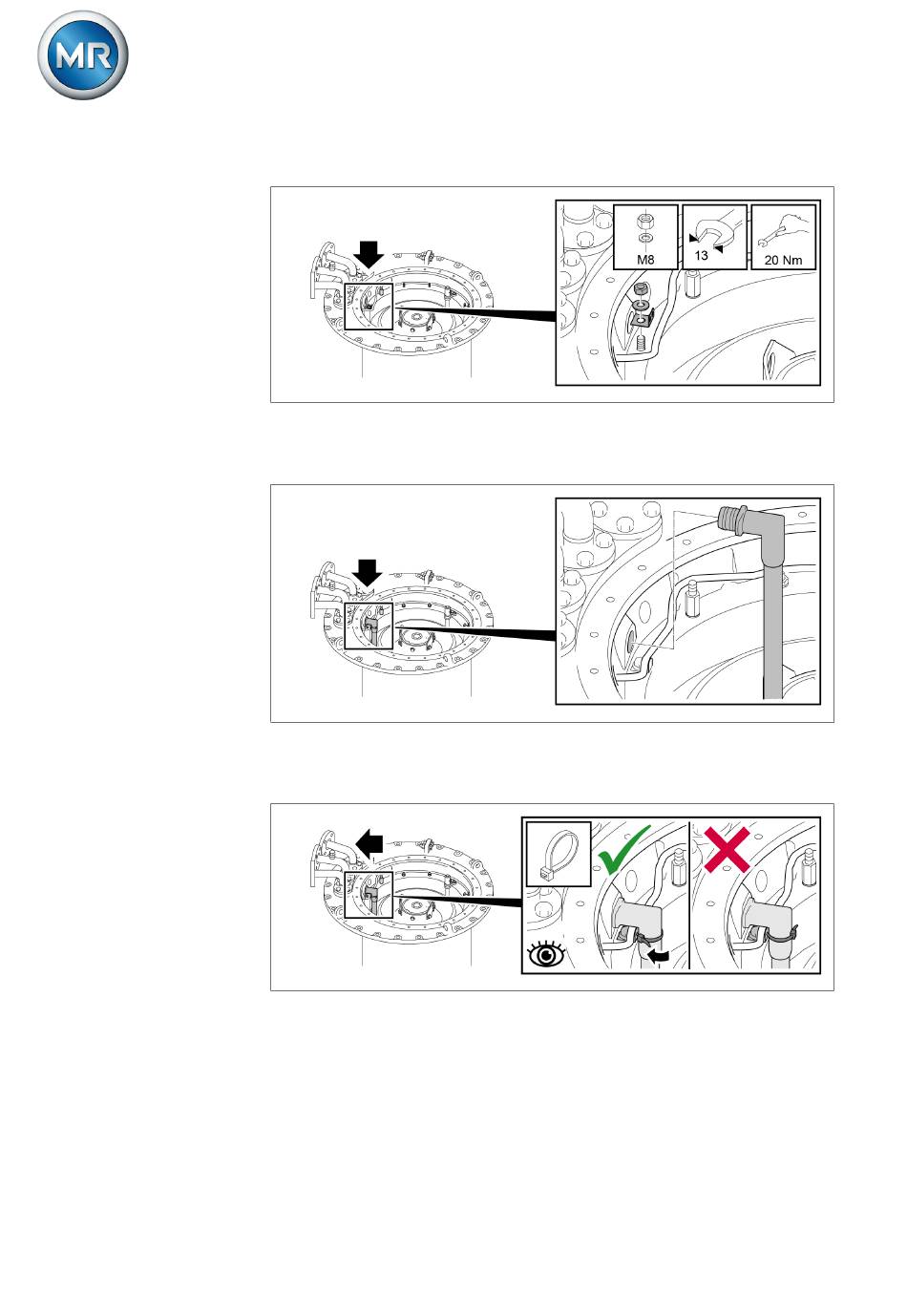 MR

M8

13

20 Nm