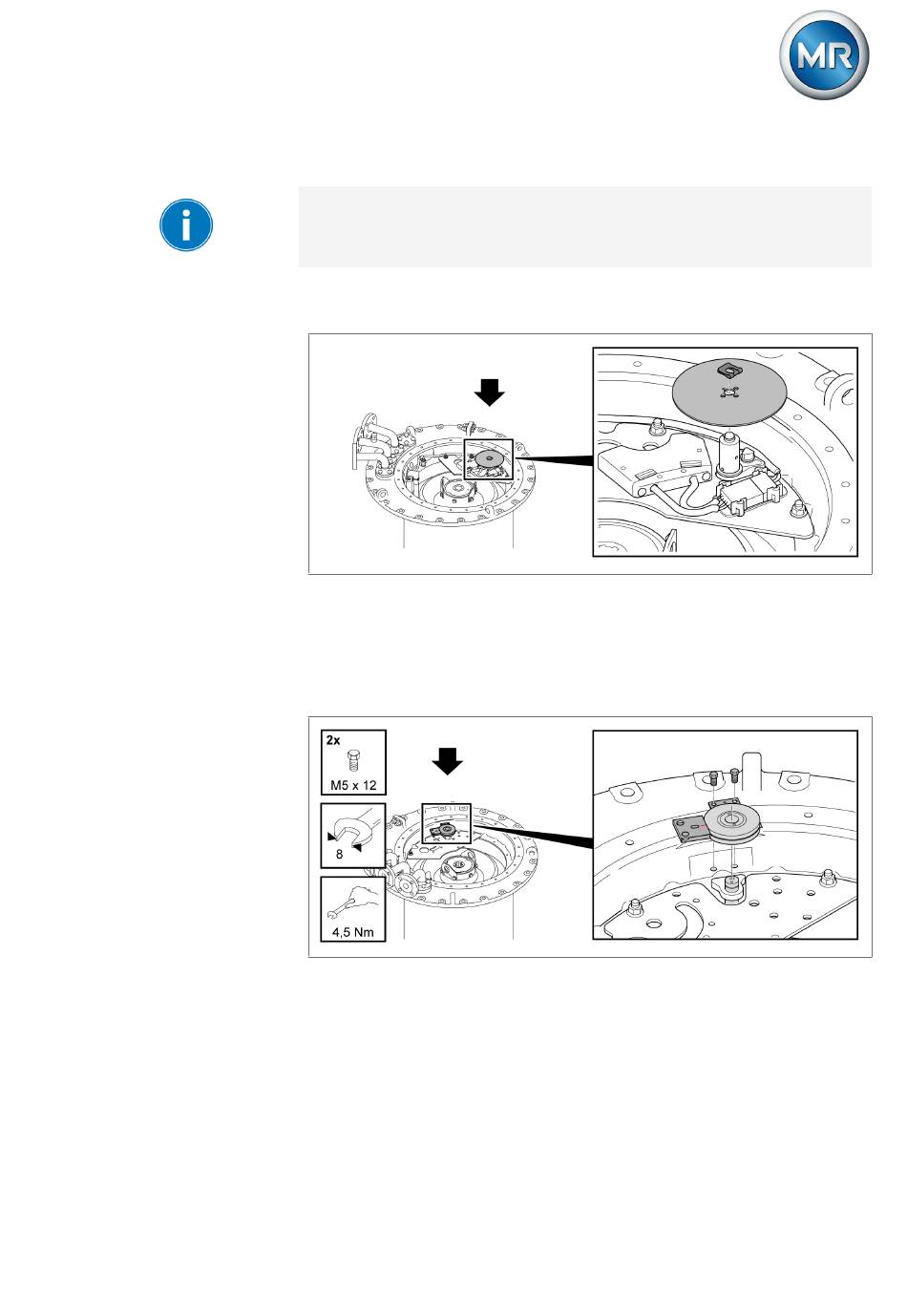 MR

2x

M5 x 12

8

4,5 Nm