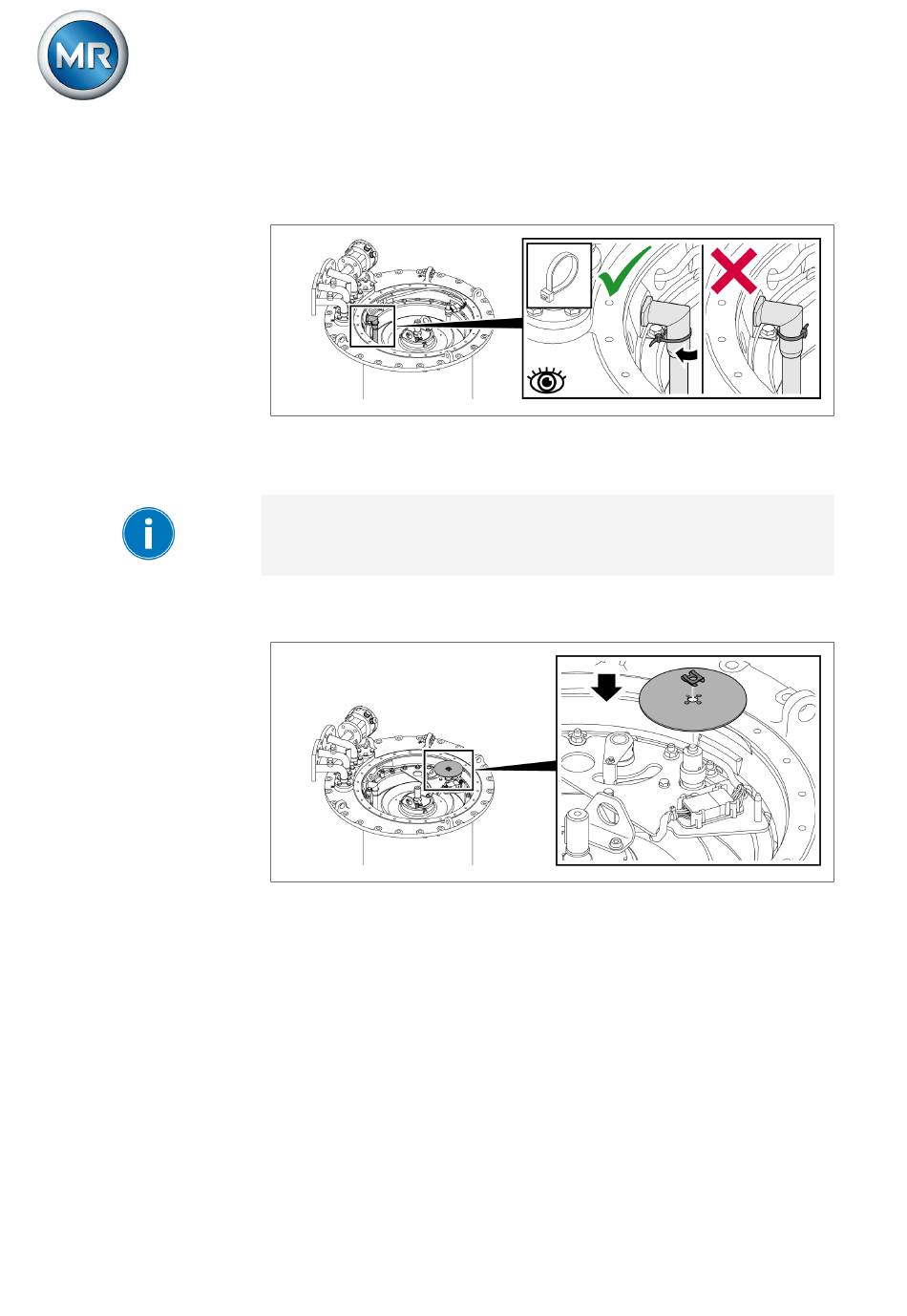 MR