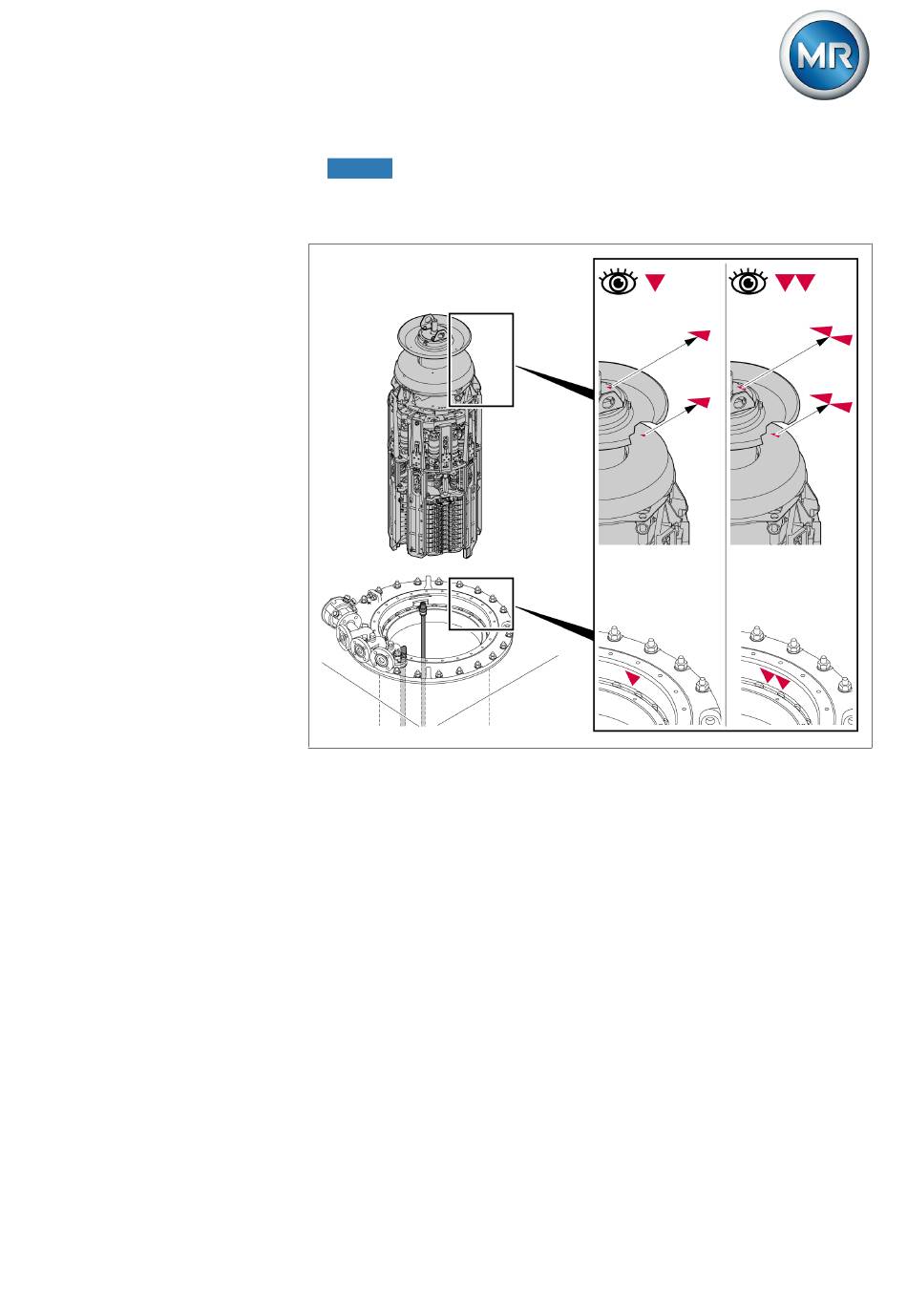 MR