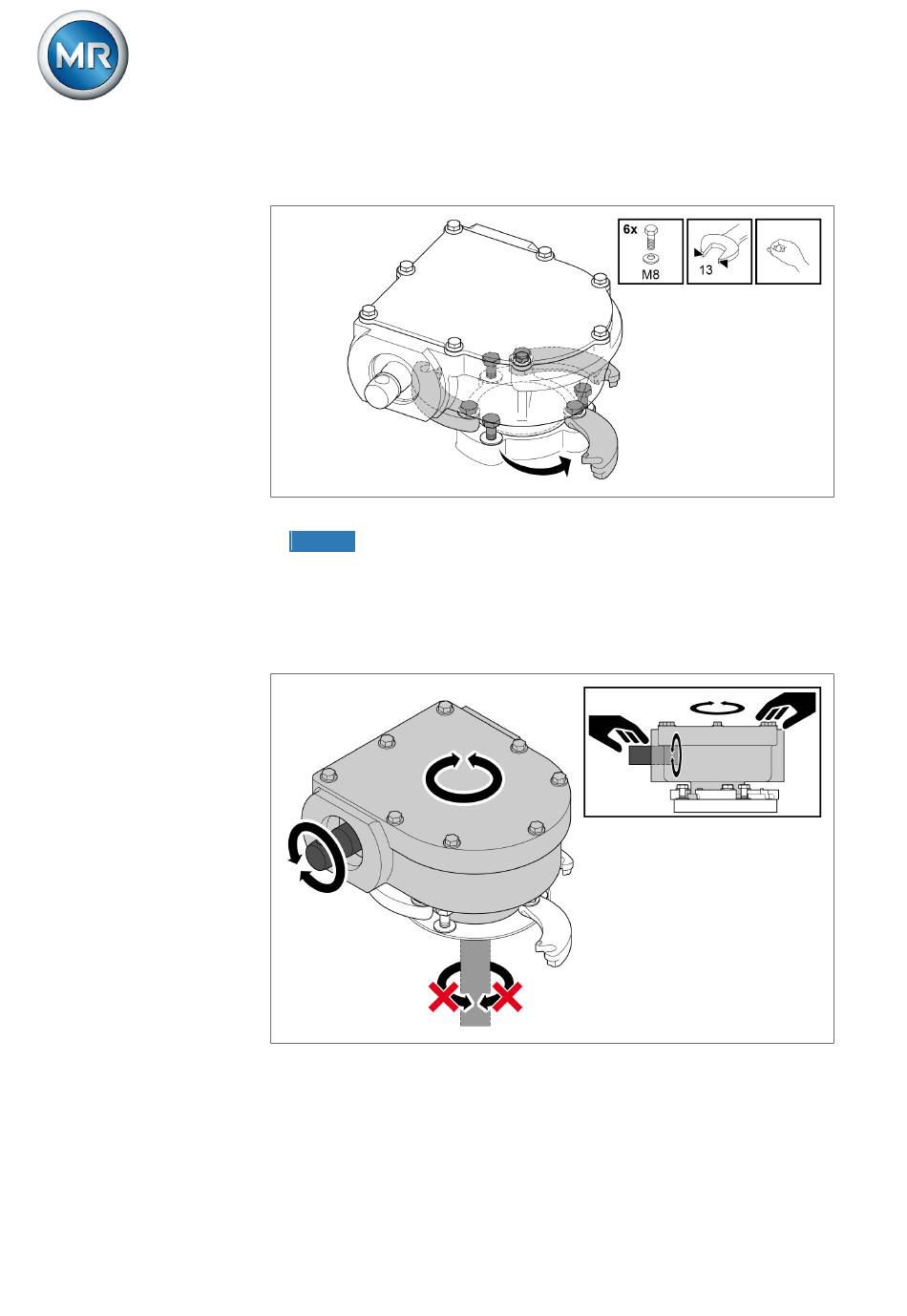 MR

6x

M8

13