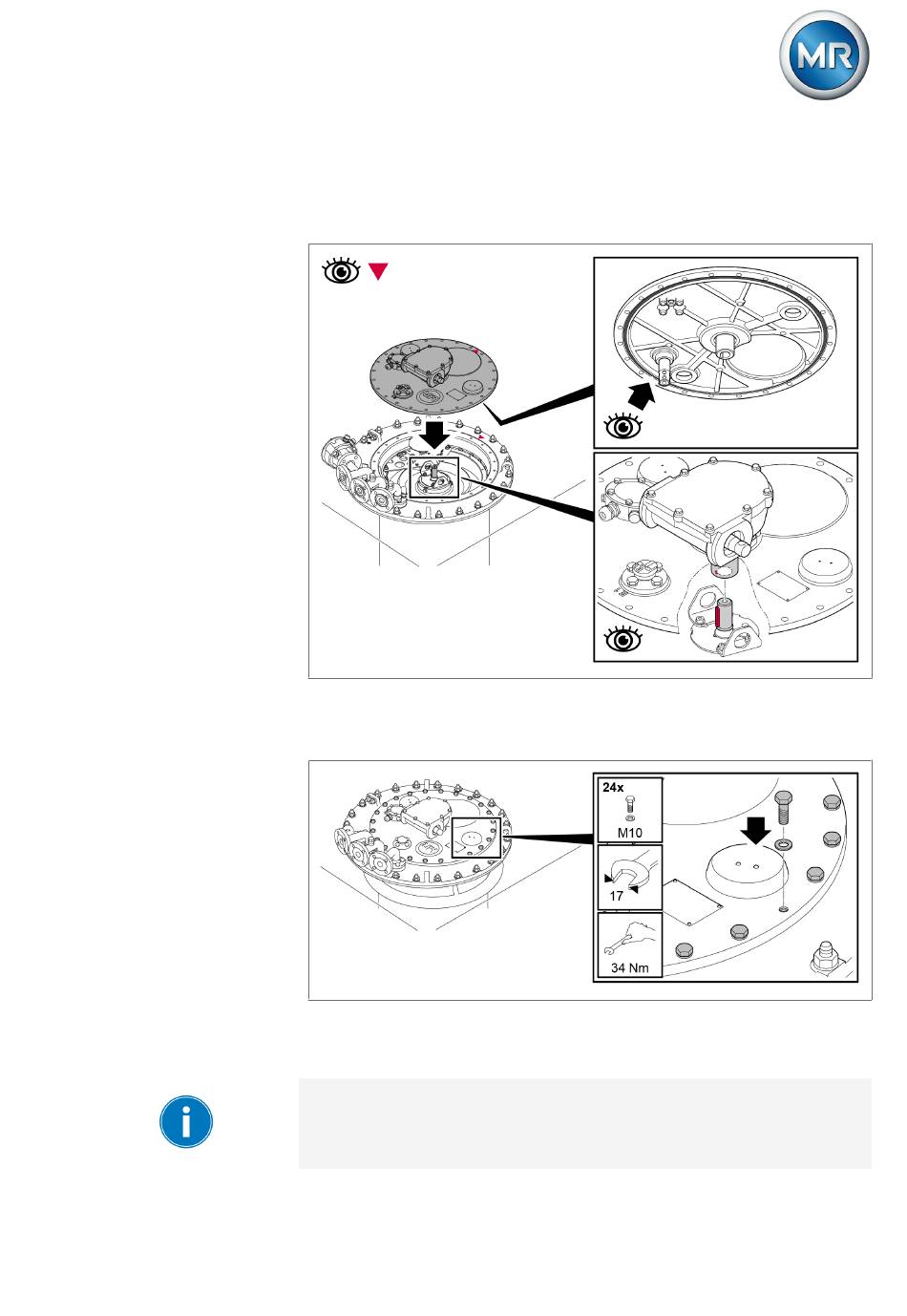 MR

24x
M10
17
34 Nm