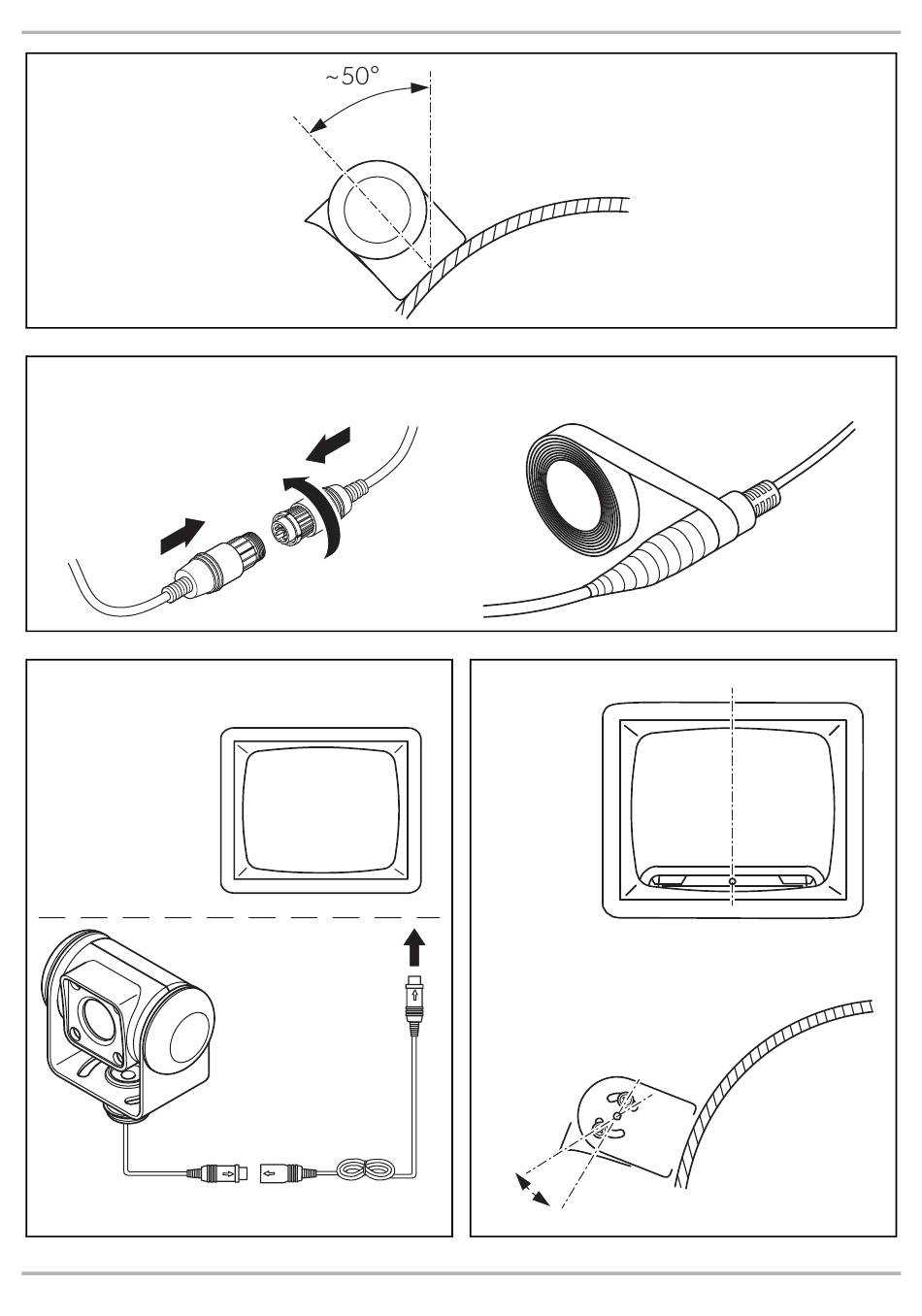 ~50°