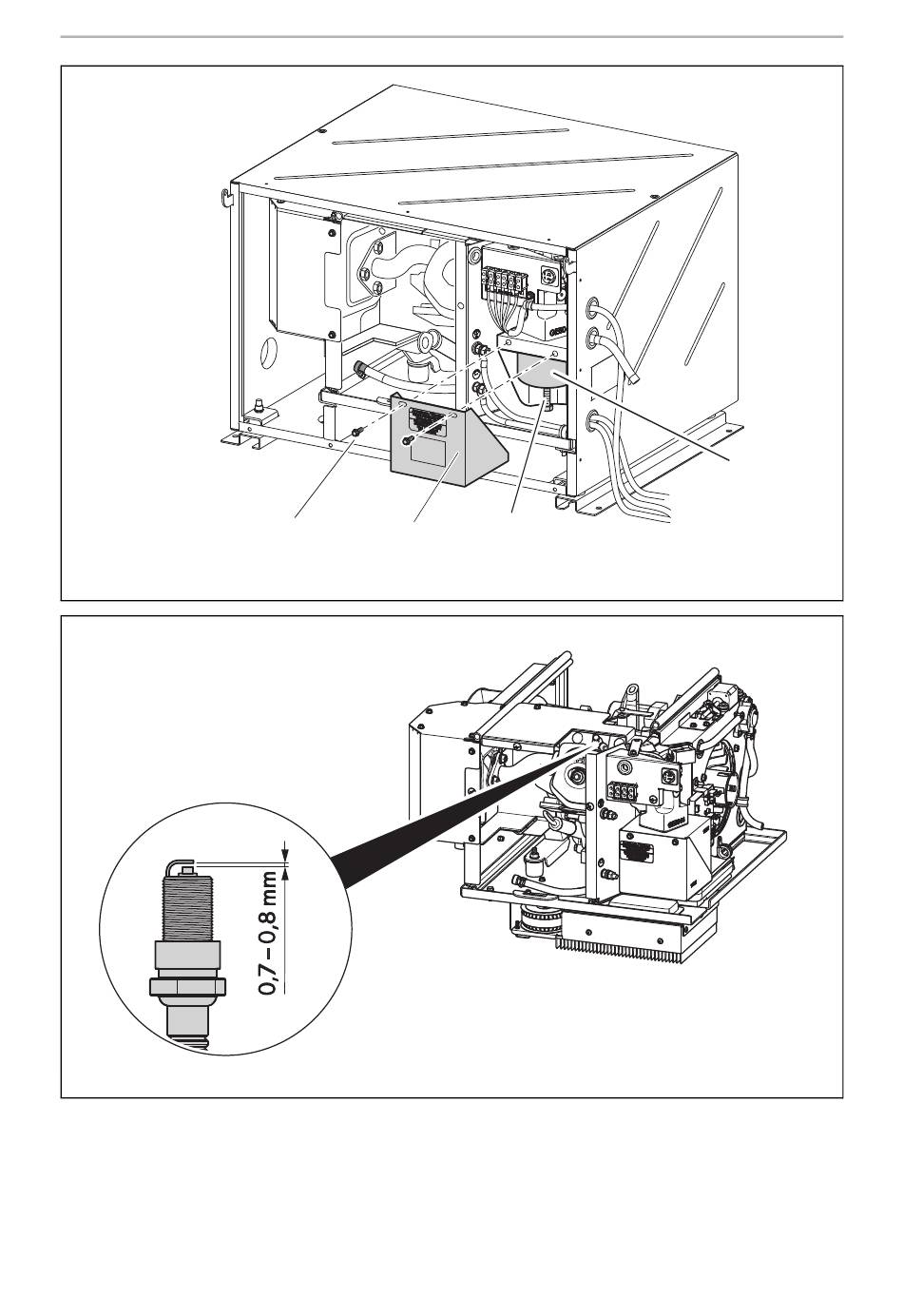 0,7 – 0,8 mm