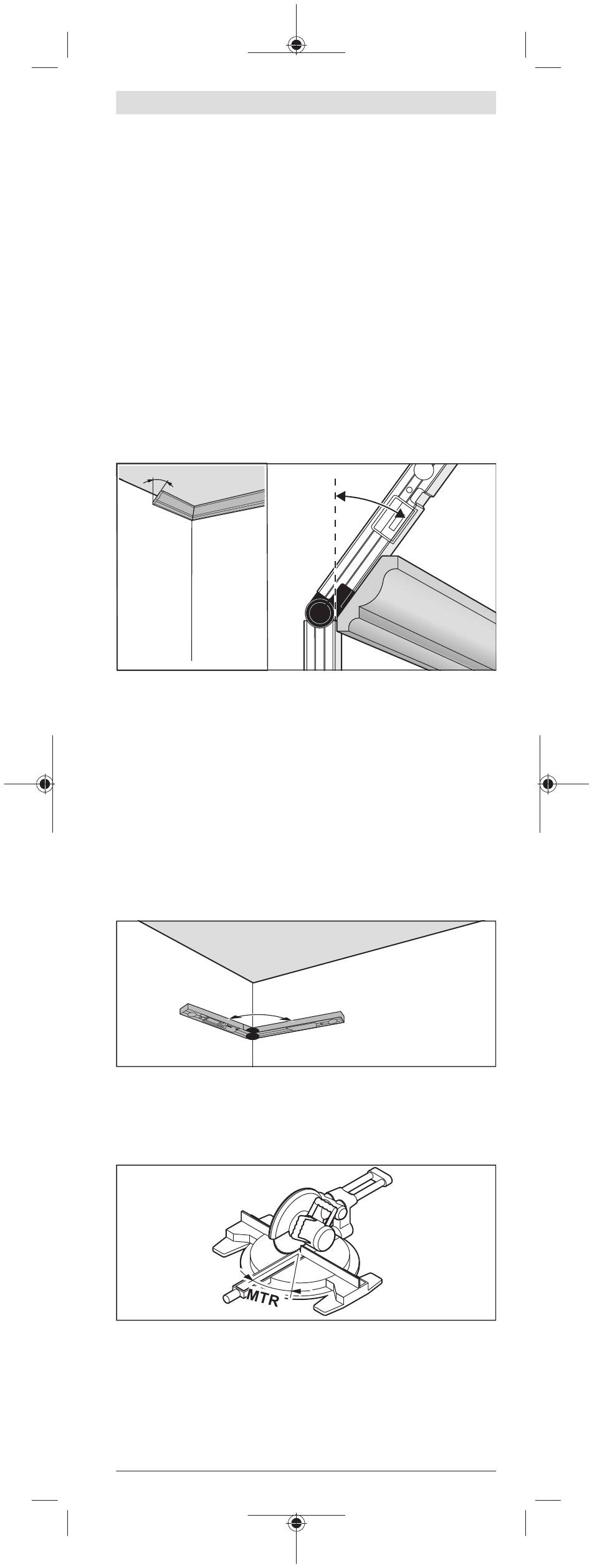 MTR