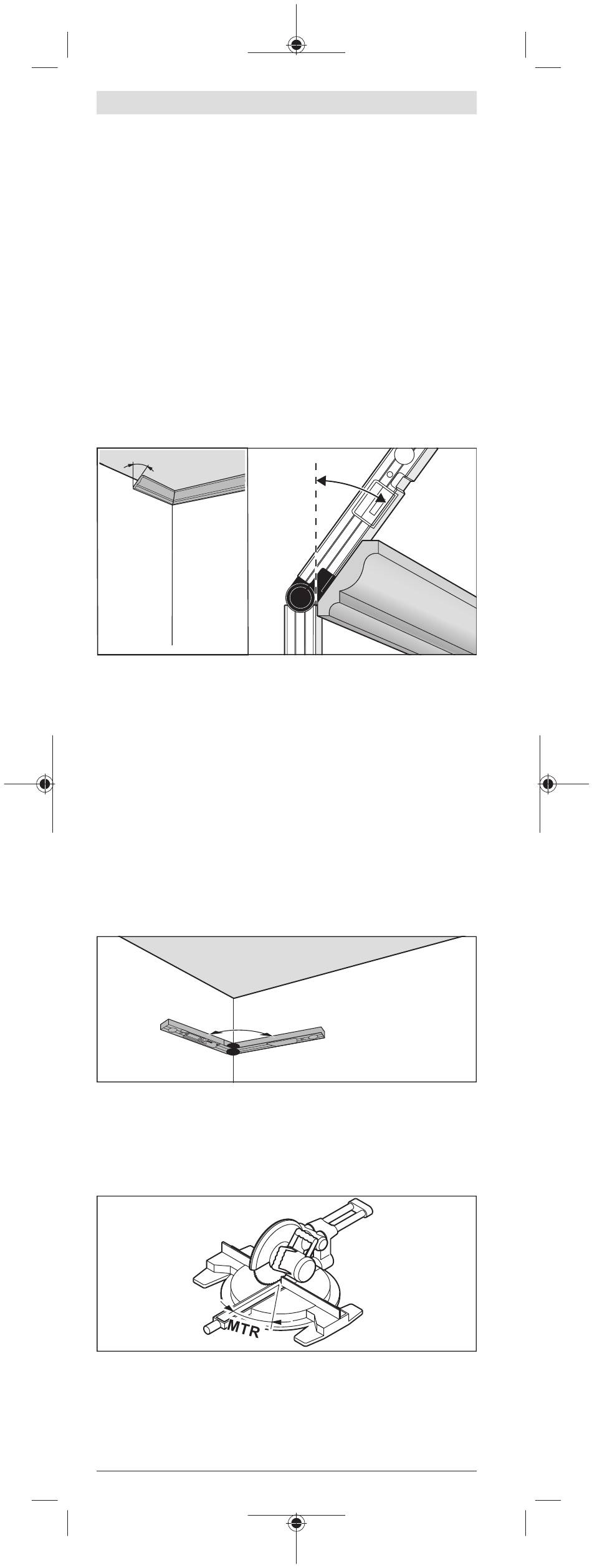 MTR