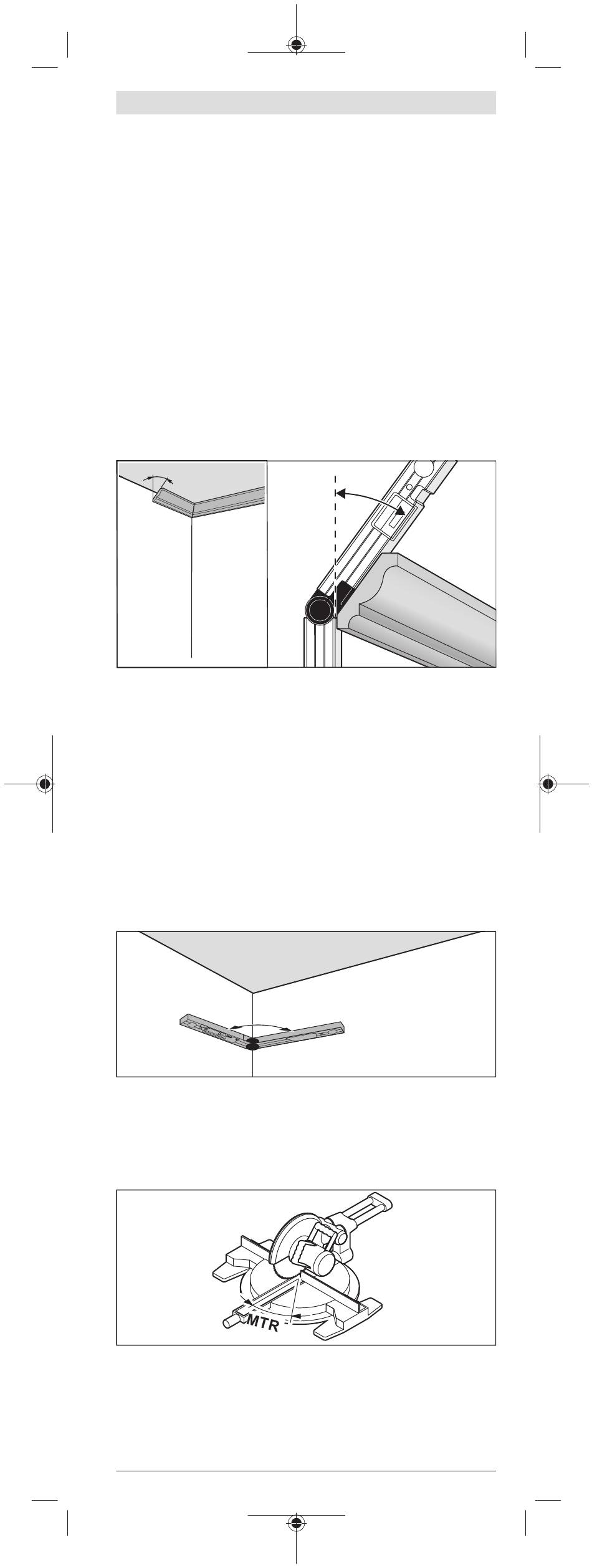 MTR