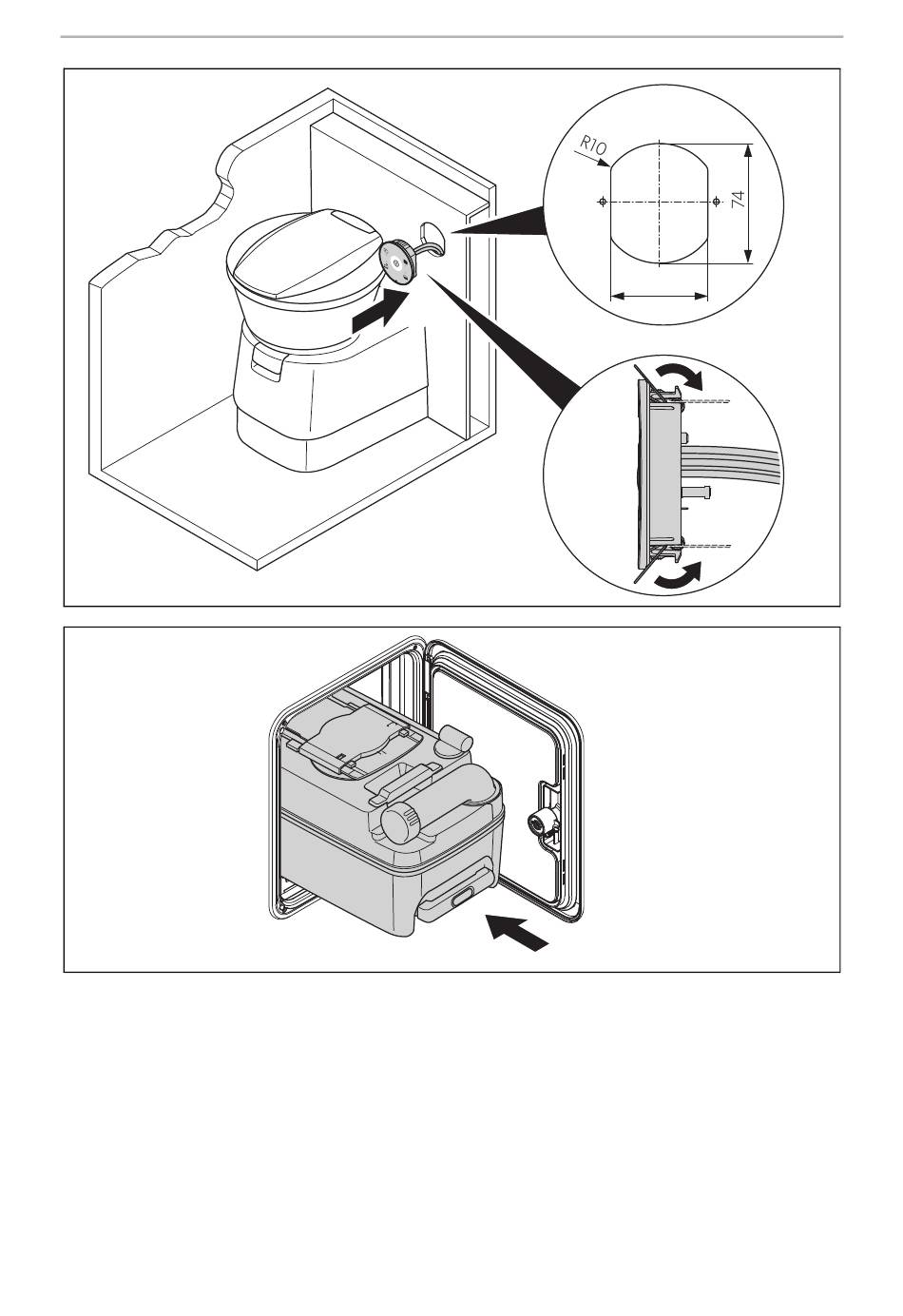 R10
74