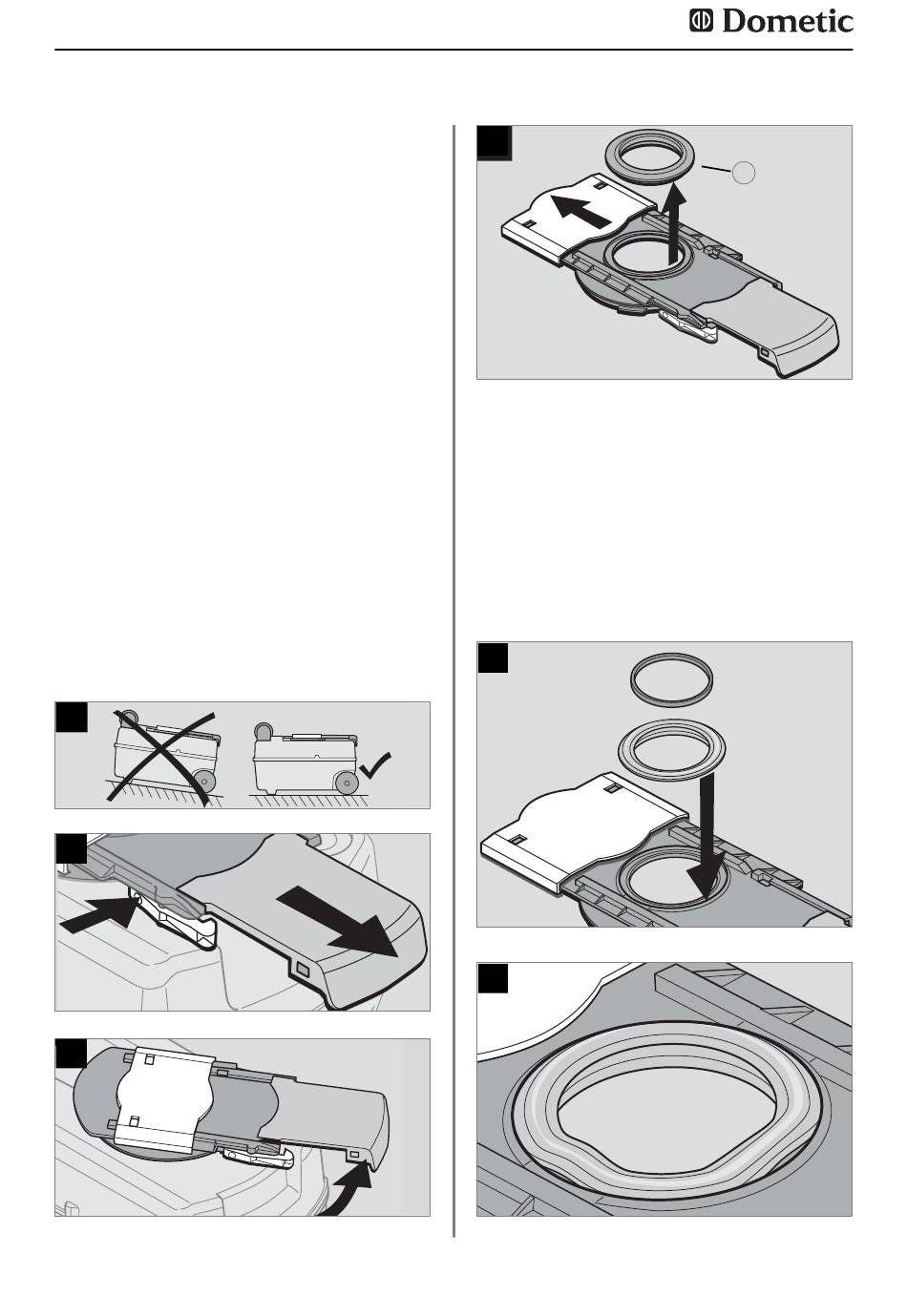 Dometic