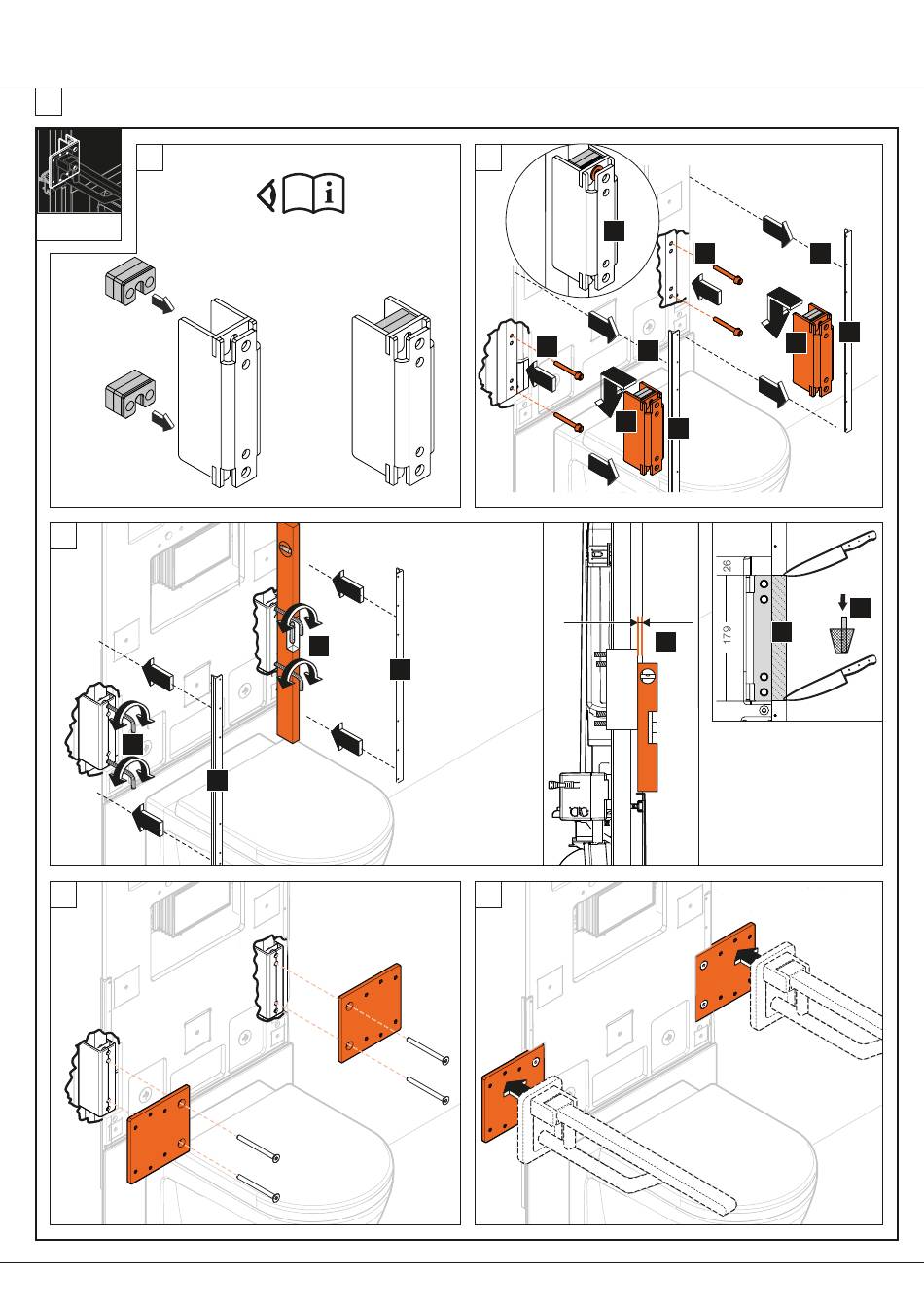 26

179