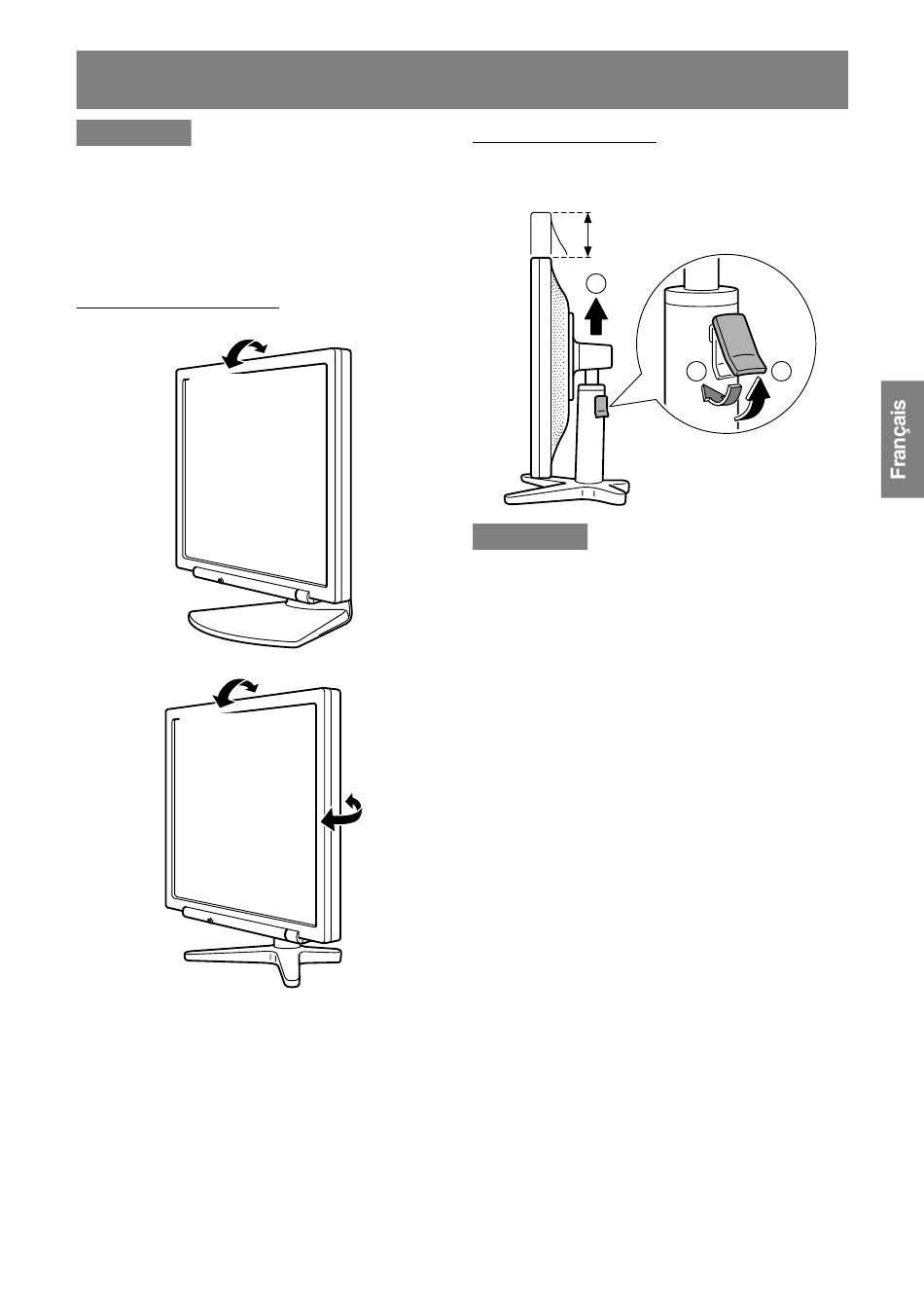 Français