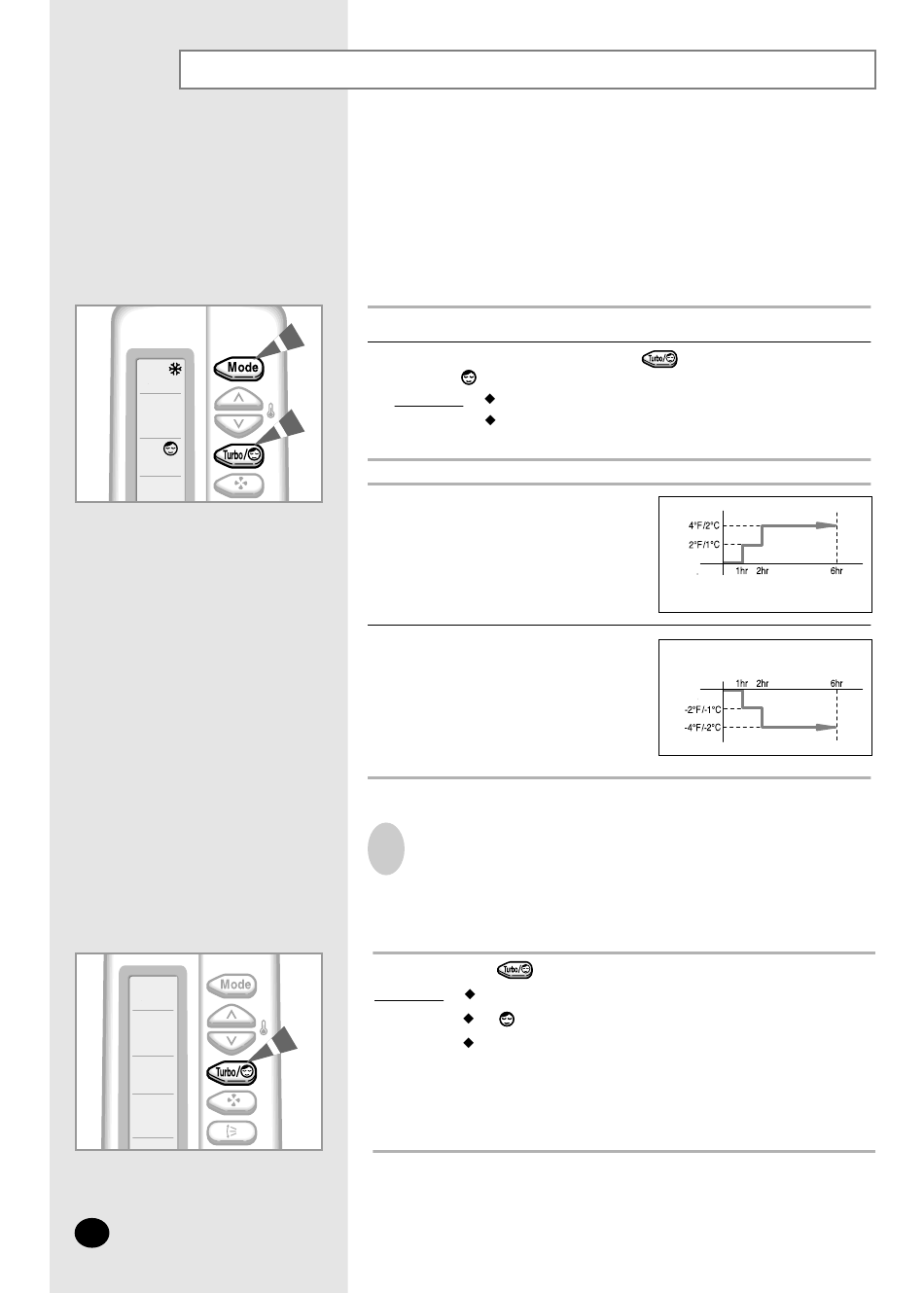 Mode

Turbo/

4°F/2°C
2°F/1°C
1hr 2hr 6hr

1hr 2hr 6hr
-2°F/-1°C
-4°F/-2°C

Mode

Turbo/