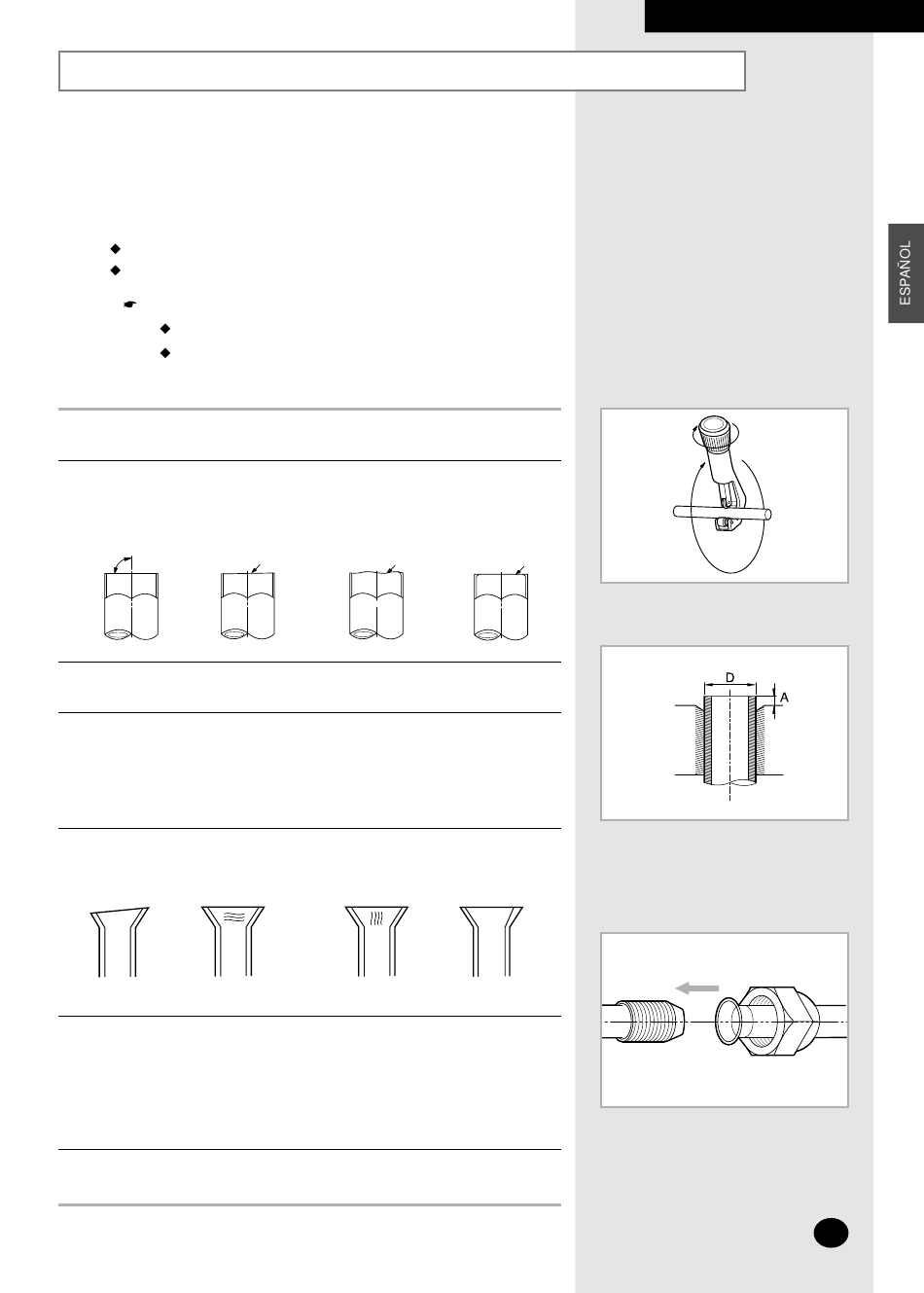 ESPAÑOL

D

A