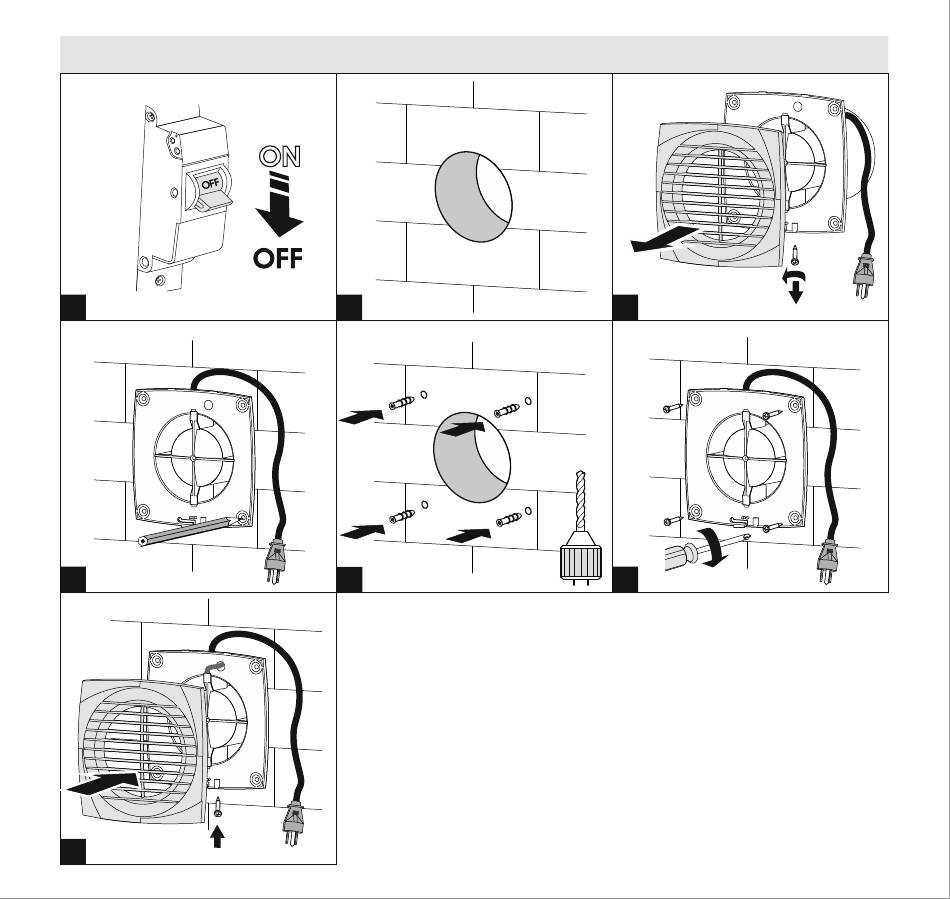 OFF
ON
OFF