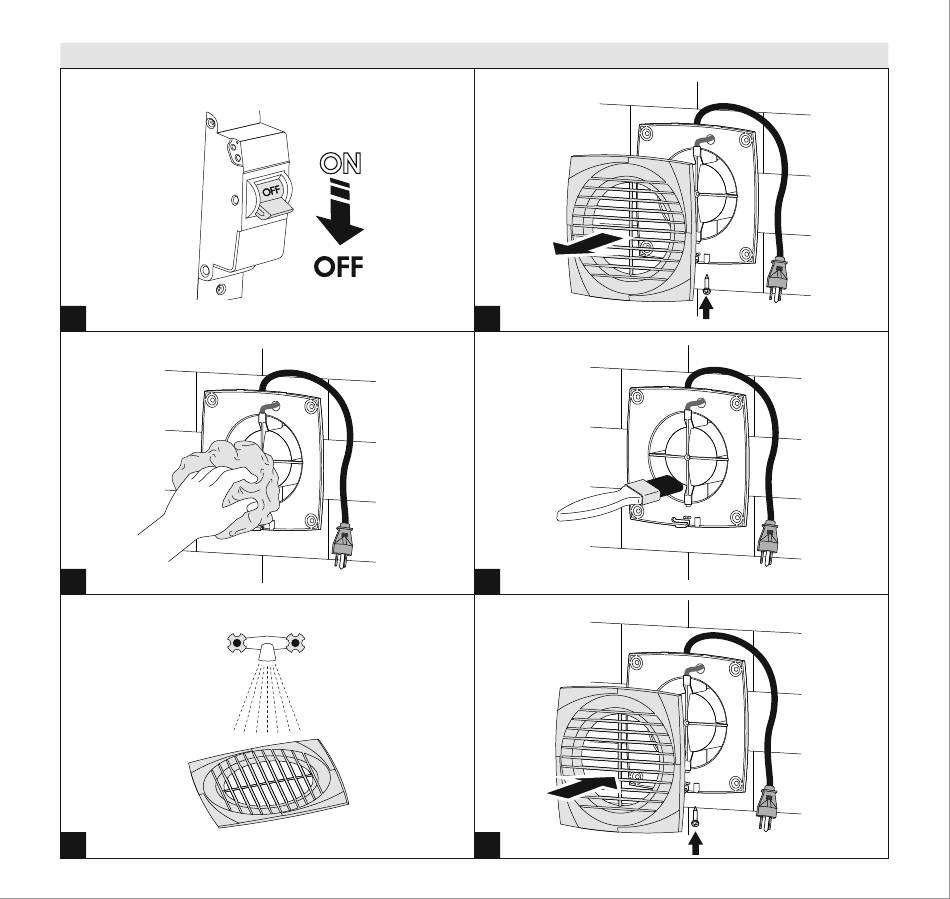 OFF
ON
OFF