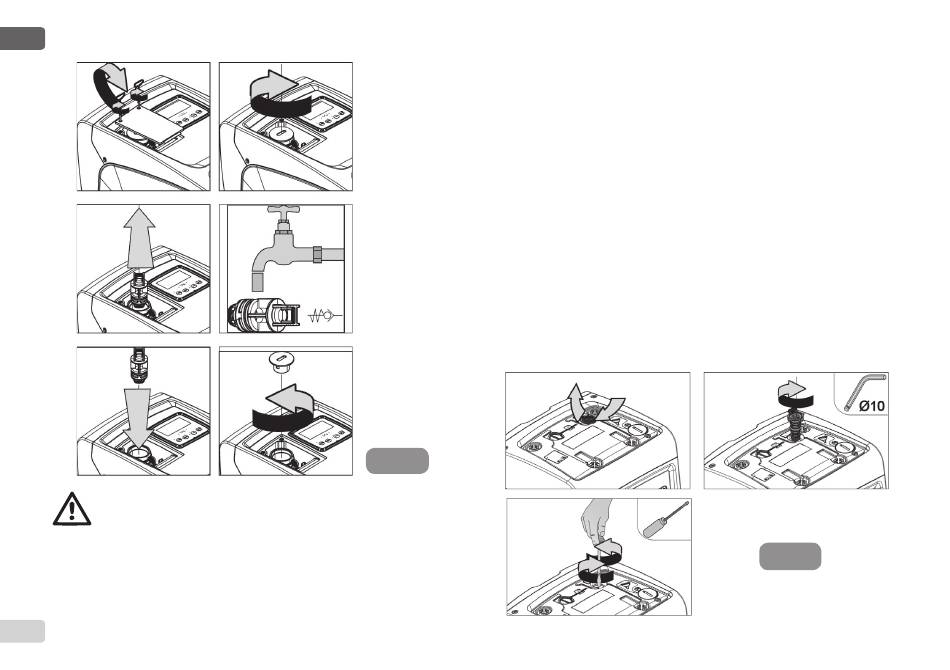 Ø10