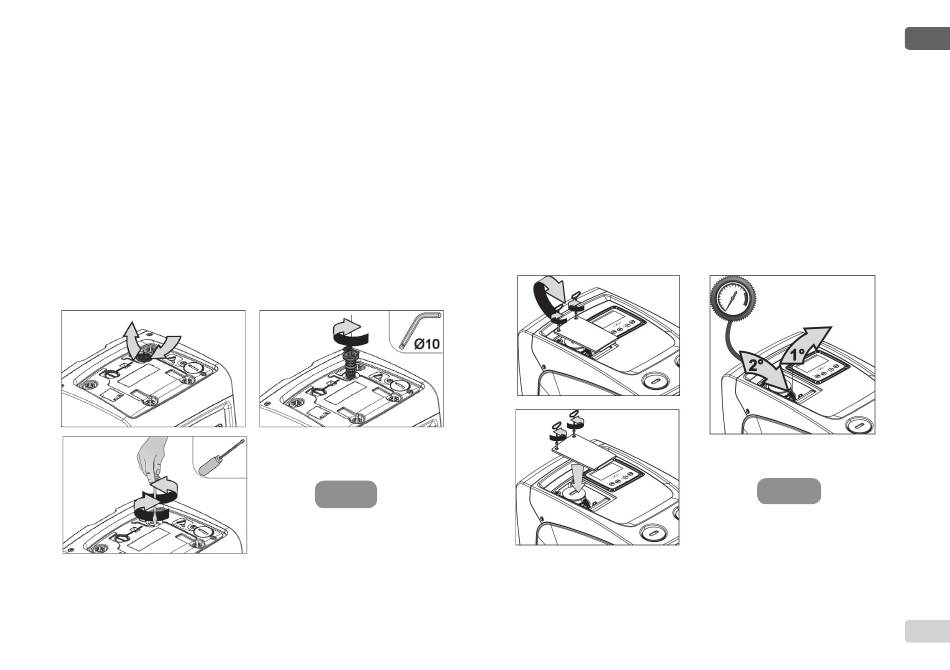 Ø10

2°

1°