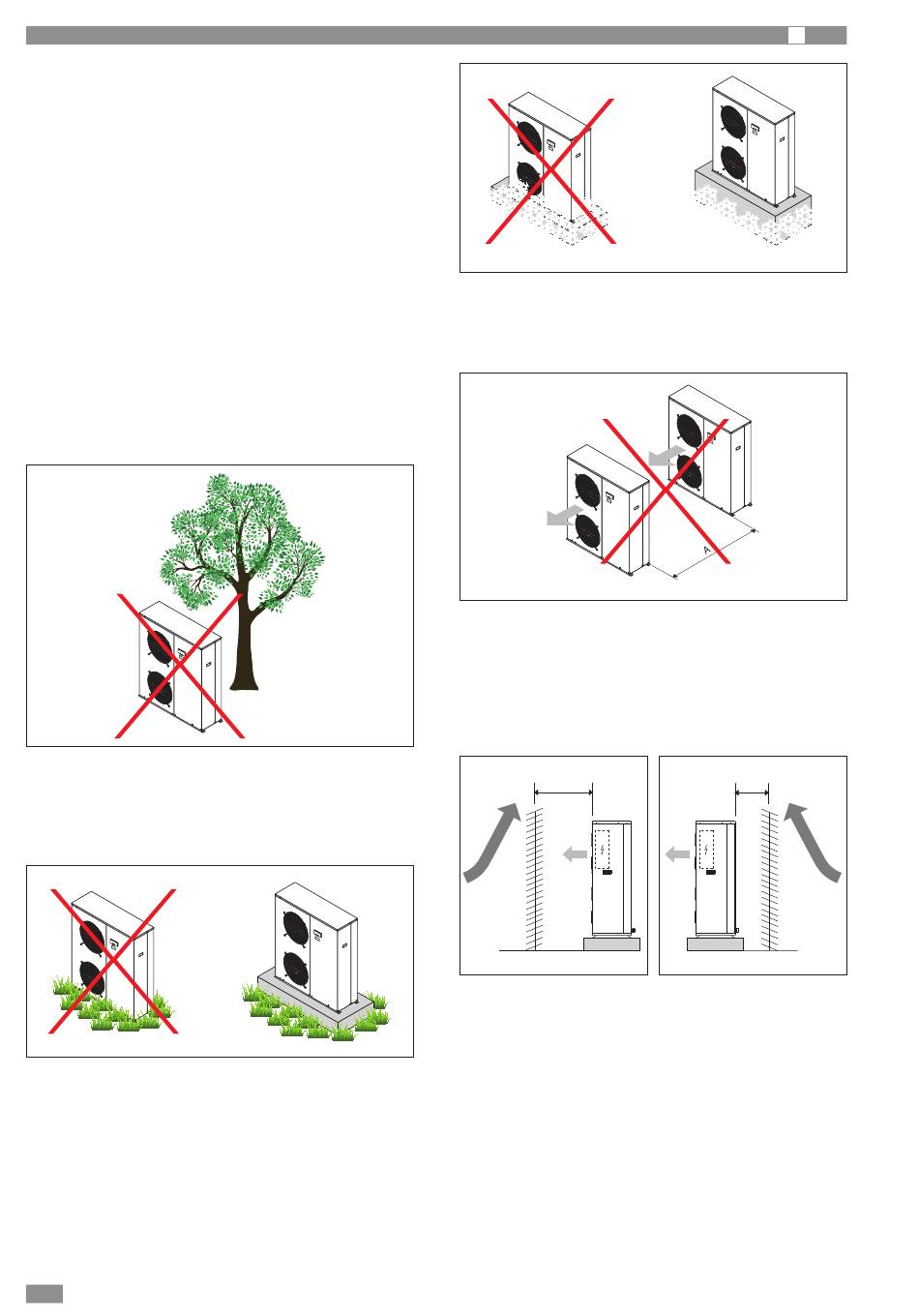 A