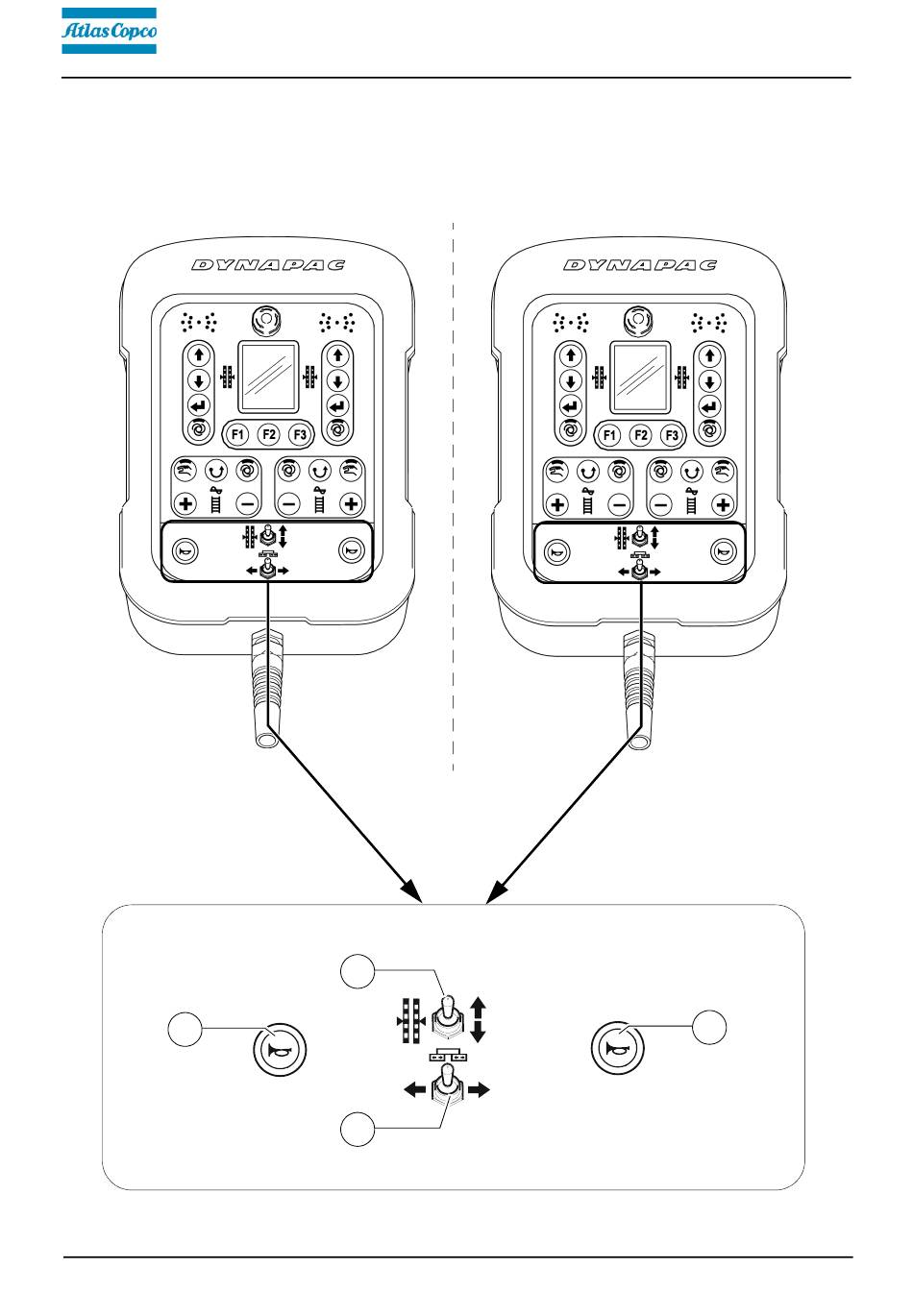 Atlas Copco

DYNAPAC

F1 F2 F3

DYNAPAC

F1 F2 F3