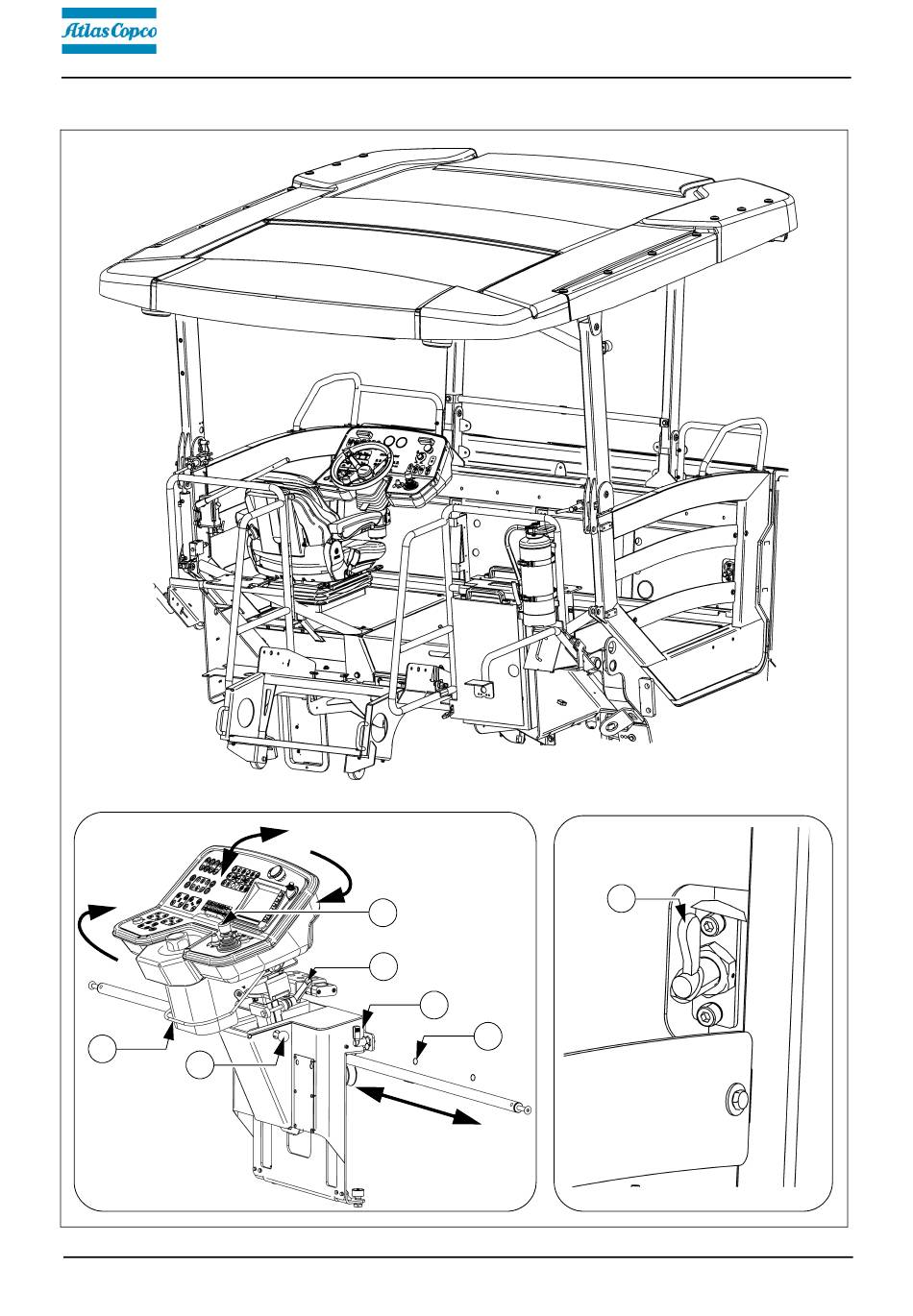 Atlas Copco